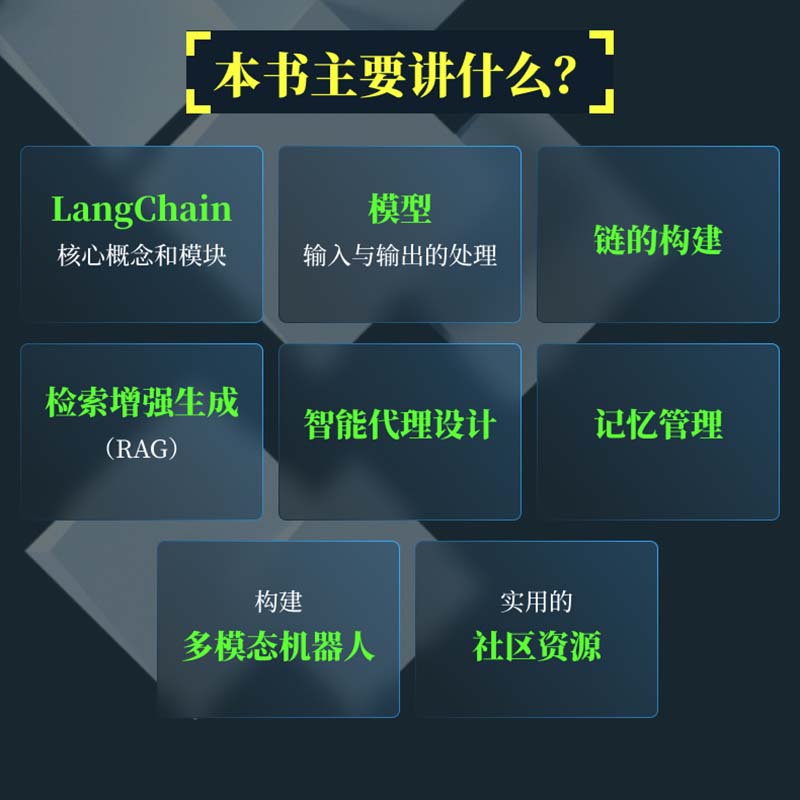 本书主要讲什么?

LangChain
核心概念和模块

模型
输入与输出的处理

链的构建

检索增强生成
(RAG)

智能代理设计

记忆管理

构建
多模态机器人

实用的
社区资源