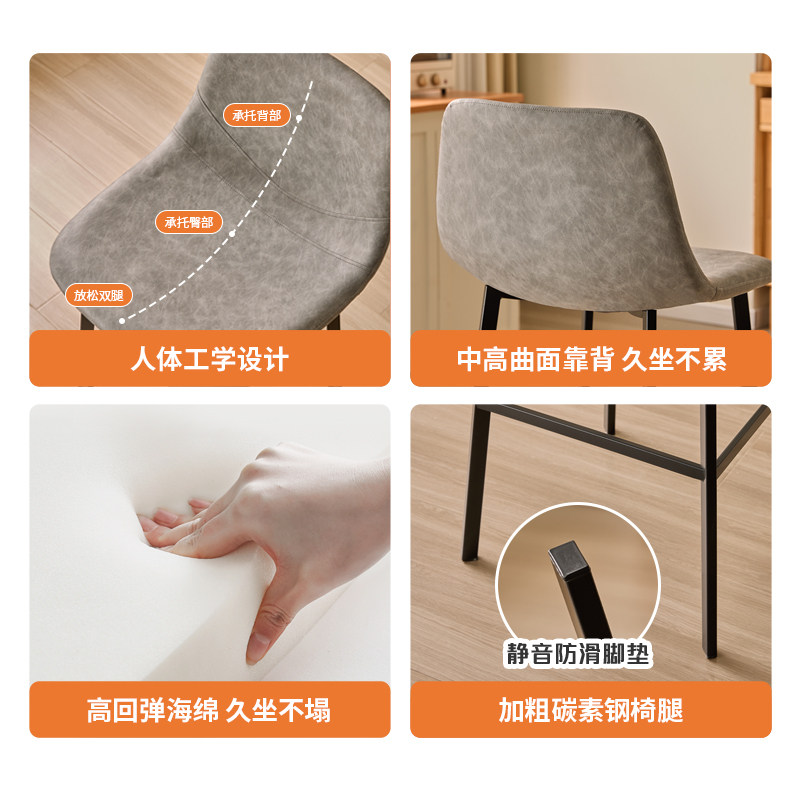 承托背部

承托臀部

放松双腿

人体工学设计

中高曲面靠背 久坐不累

高回弹海绵 久坐不塌

静音防滑脚垫

加粗碳素钢椅腿