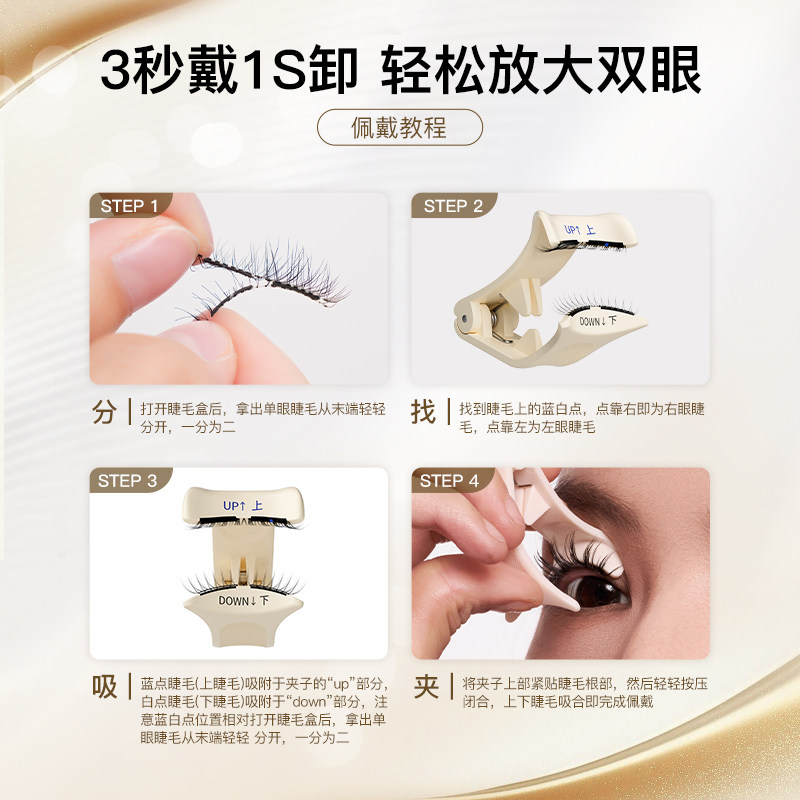 3秒戴1S卸 轻松放大双眼

佩戴教程

STEP 1

分 | 打开睫毛盒后，拿出单眼睫毛从末端轻轻分开，一分为二

STEP 2

UP↑ 上

DOWN↓ 下

找 | 找到睫毛上的蓝白点，点靠右即为右眼睫毛，点靠左为左眼睫毛

STEP 3

UP↑ 上

DOWN↓ 下

吸 | 蓝点睫毛(上睫毛)吸附于夹子的“up”部分，白点睫毛(下睫毛)吸附于“down”部分，注意蓝白点位置相对打开睫毛盒后，拿出单眼睫毛从末端轻轻 分开，一分为二

STEP 4

夹 | 将夹子上部紧贴睫毛根部，然后轻轻按压闭合，上下睫毛吸合即完成佩戴