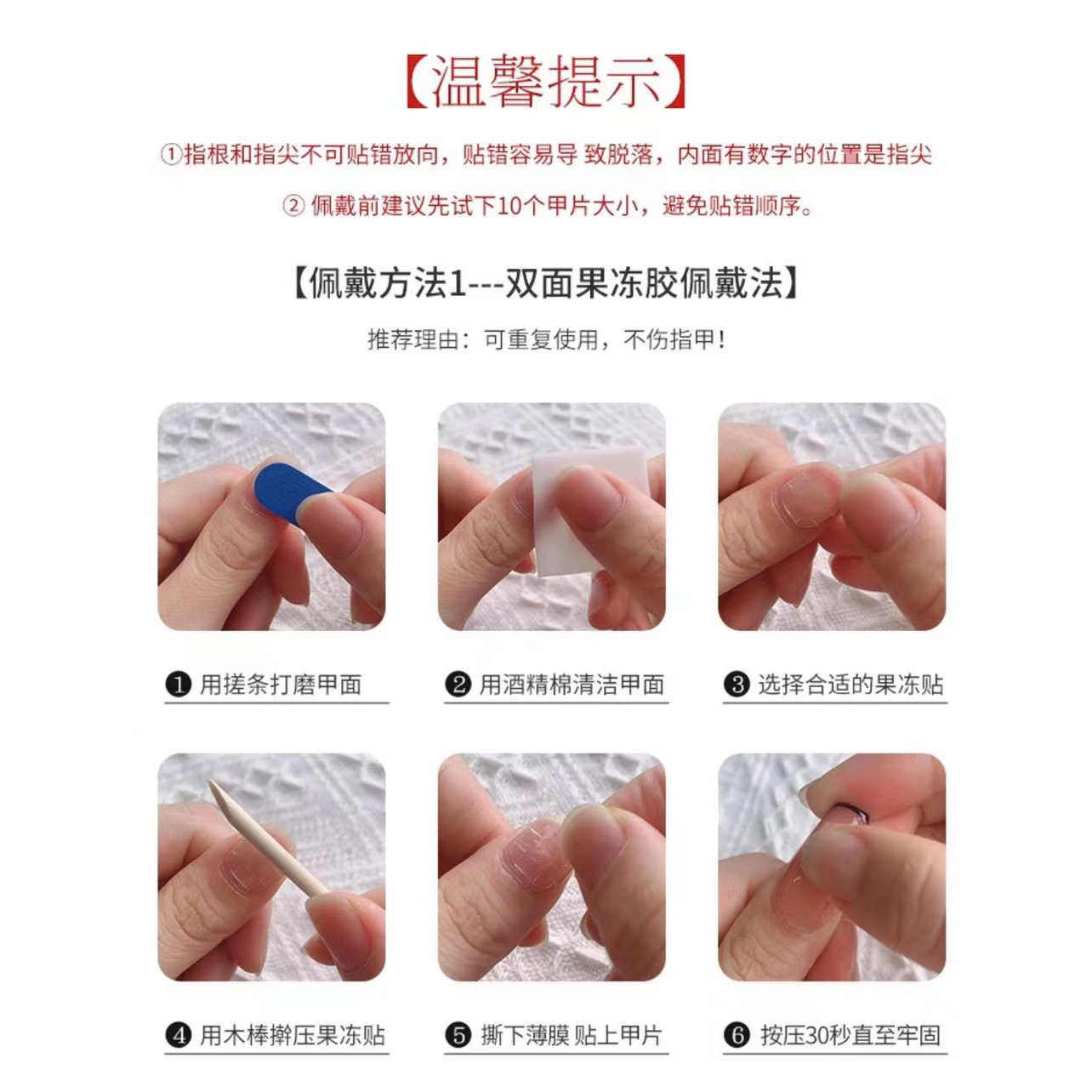 【温馨提示】

①指根和指尖不可贴错放向，贴错容易导 致脱落，内面有数字的位置是指尖

② 佩戴前建议先试下10个甲片大小，避免贴错顺序。

【佩戴方法1---双面果冻胶佩戴法】

推荐理由：可重复使用，不伤指甲！

❶ 用搓条打磨甲面

❷ 用酒精棉清洁甲面

❸ 选择合适的果冻贴

❹ 用木棒擀压果冻贴

❺ 撕下薄膜 贴上甲片

❻ 按压30秒直至牢固