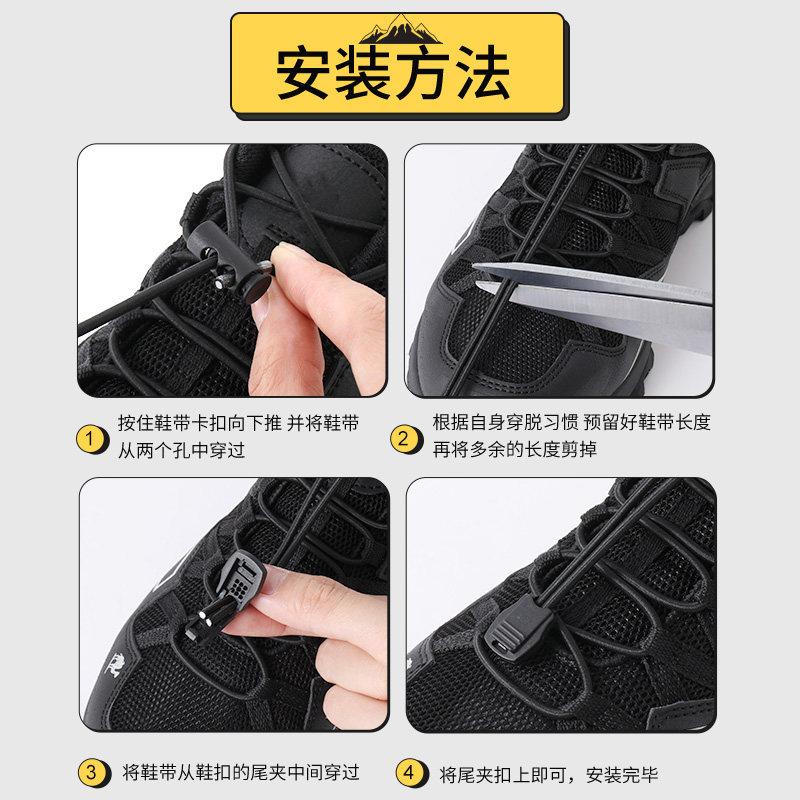 安装方法

1 按住鞋带卡扣向下推 并将鞋带从两个孔中穿过

2 根据自身穿脱习惯 预留好鞋带长度再将多余的长度剪掉

3 将鞋带从鞋扣的尾夹中间穿过

4 将尾夹扣上即可，安装完毕