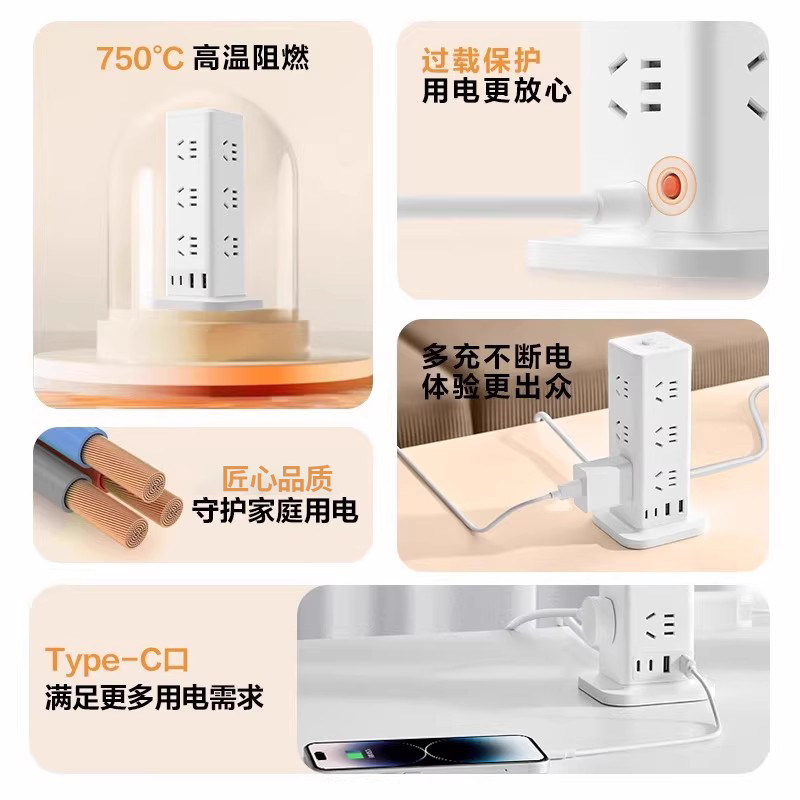 750°C 高温阻燃

过载保护
用电更放心

多充不断电
体验更出众

匠心品质
守护家庭用电

Type-C口
满足更多用电需求