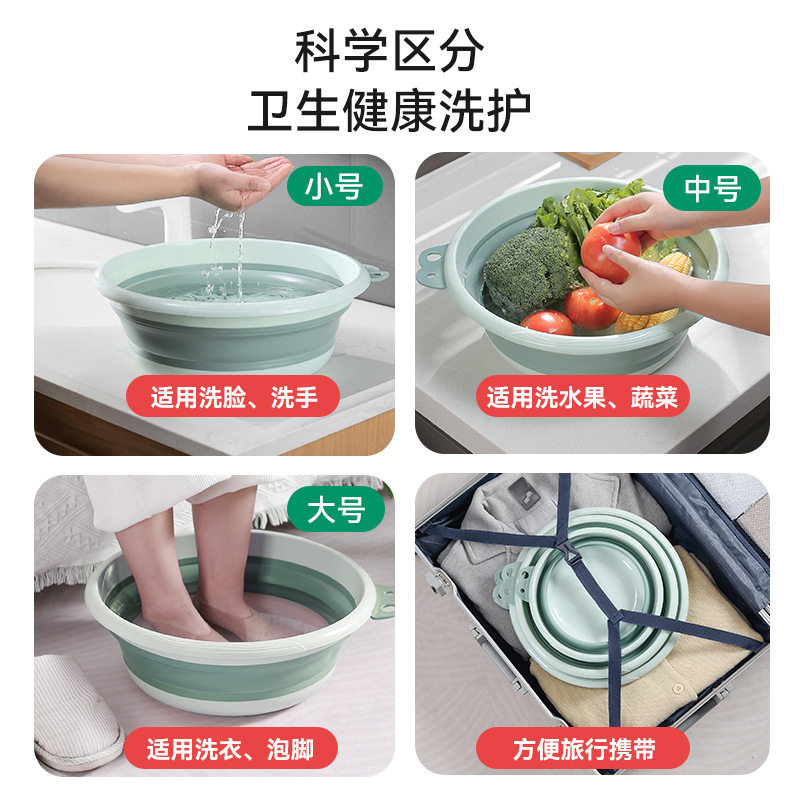 科学区分
卫生健康洗护

小号
适用洗脸、洗手

中号
适用洗水果、蔬菜

大号
适用洗衣、泡脚

方便旅行携带