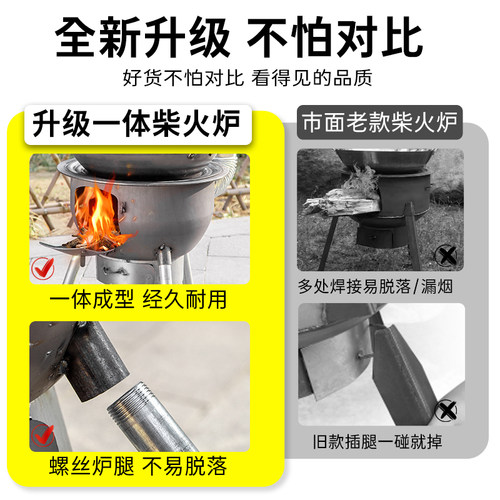 全新升级 不怕对比

好货不怕对比 看得见的品质

升级一体柴火炉

一体成型 经久耐用

螺丝炉腿 不易脱落

市面老款柴火炉

多处焊接易脱落/漏烟

旧款插腿一碰就掉