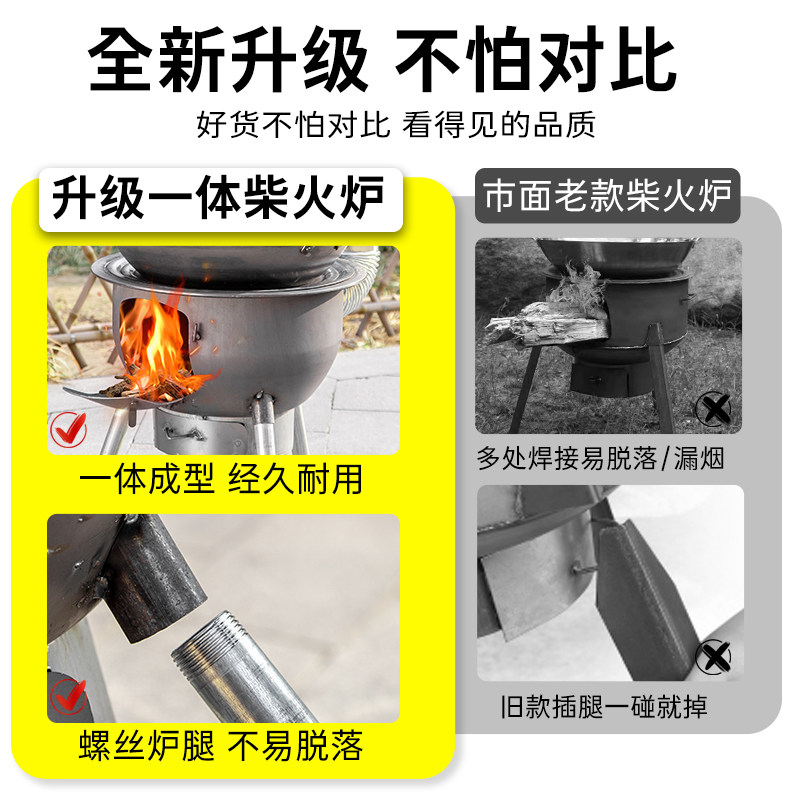 全新升级 不怕对比

好货不怕对比 看得见的品质

升级一体柴火炉

一体成型 经久耐用

螺丝炉腿 不易脱落

市面老款柴火炉

多处焊接易脱落/漏烟

旧款插腿一碰就掉