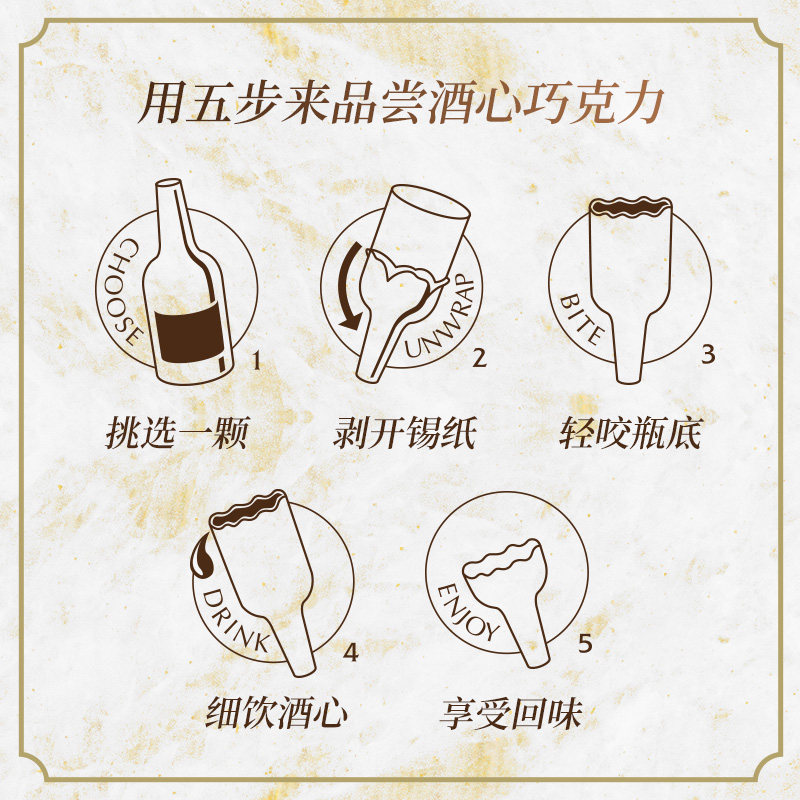 用五步来品尝酒心巧克力

CHOOSE
1
挑选一颗

UNWRAP
2
剥开锡纸

BITE
3
轻咬瓶底

DRINK
4
细饮酒心

ENJOY
5
享受回味