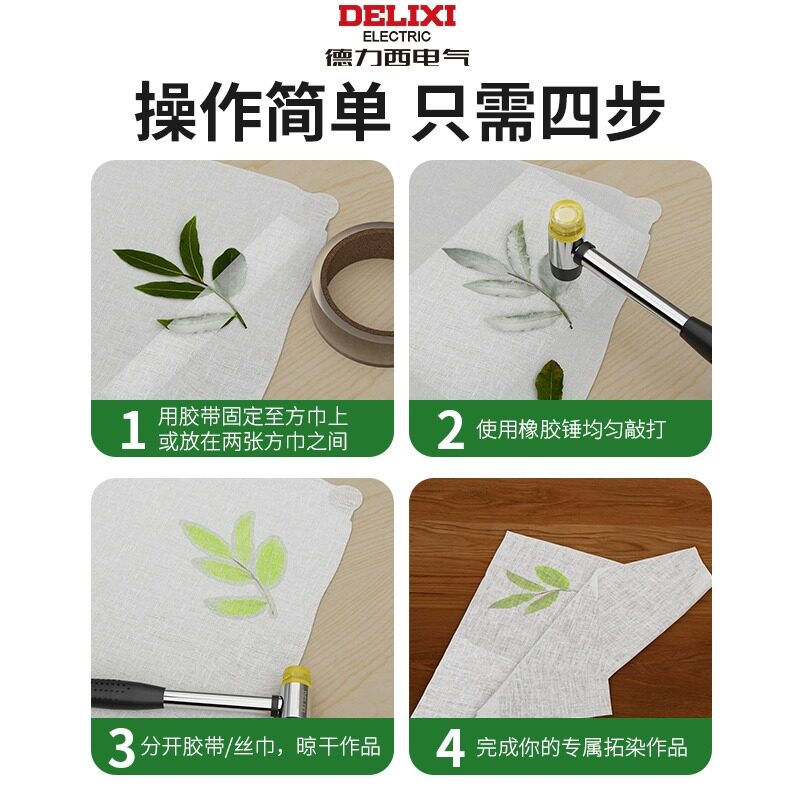 DELIXI
ELECTRIC
德力西电气

操作简单 只需四步

1 用胶带固定至方巾上或放在两张方巾之间

2 使用橡胶锤均匀敲打

3 分开胶带/丝巾，晾干作品

4 完成你的专属拓染作品