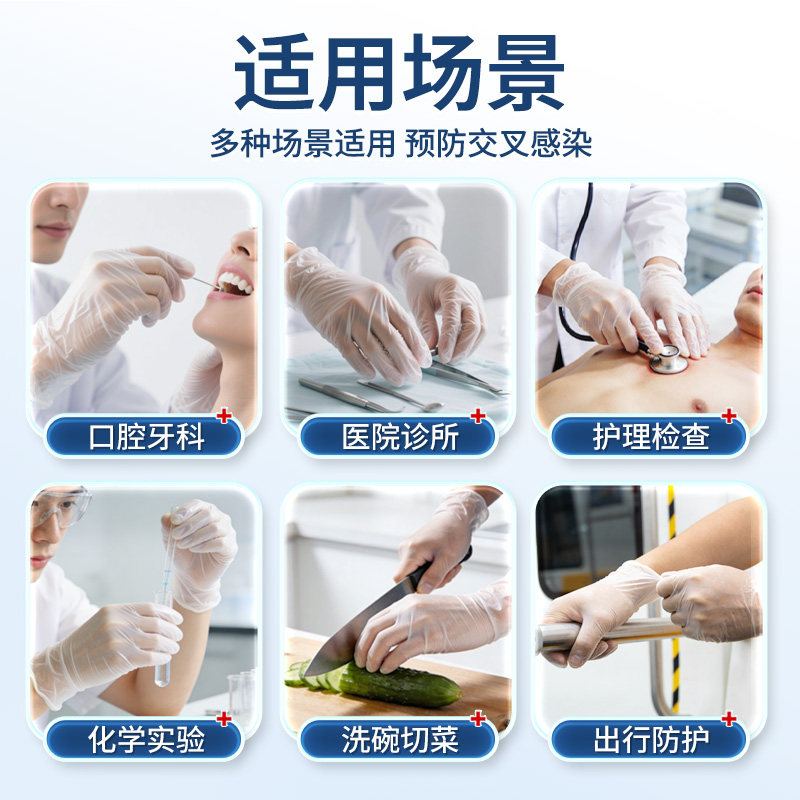 适用场景

多种场景适用 预防交叉感染

口腔牙科

医院诊所

护理检查

化学实验

洗碗切菜

出行防护