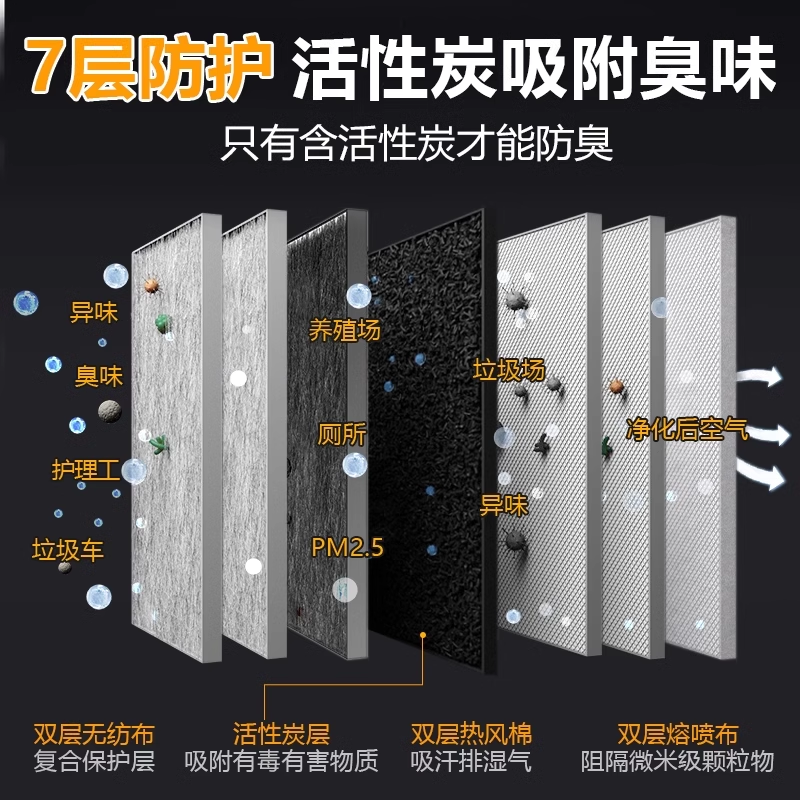 7层防护 活性炭吸附臭味
只有含活性炭才能防臭

异味
臭味
护理工
垃圾车
养殖场
厕所
PM2.5
垃圾场
异味
净化后空气

双层无纺布
复合保护层

活性炭层
吸附有毒有害物质

双层热风棉
吸汗排湿气

双层熔喷布
阻隔微米级颗粒物