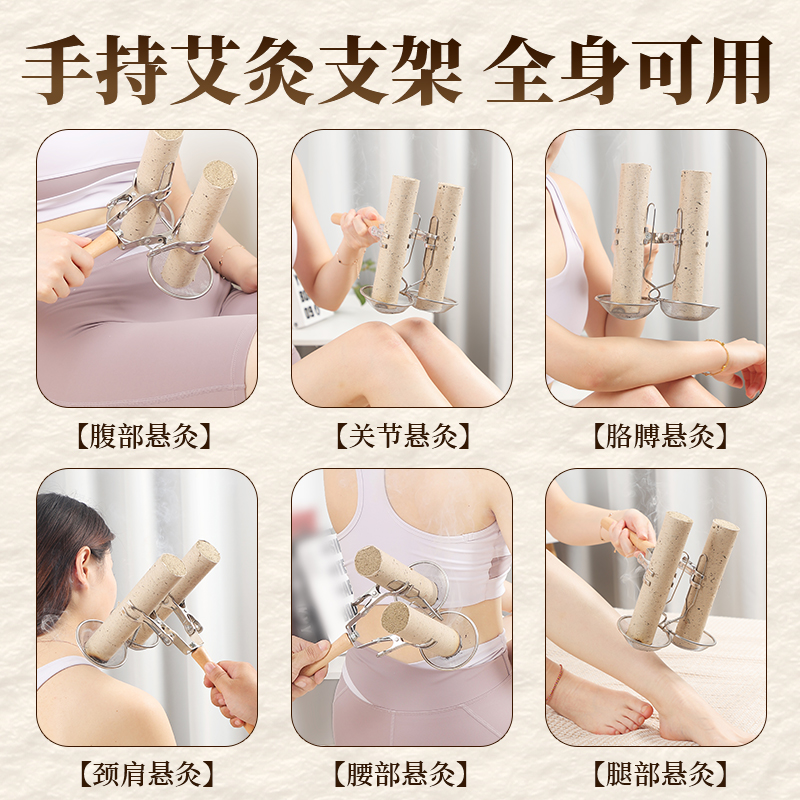 手持艾灸支架 全身可用

【腹部悬灸】

【关节悬灸】

【胳膊悬灸】

【颈肩悬灸】

【腰部悬灸】

【腿部悬灸】