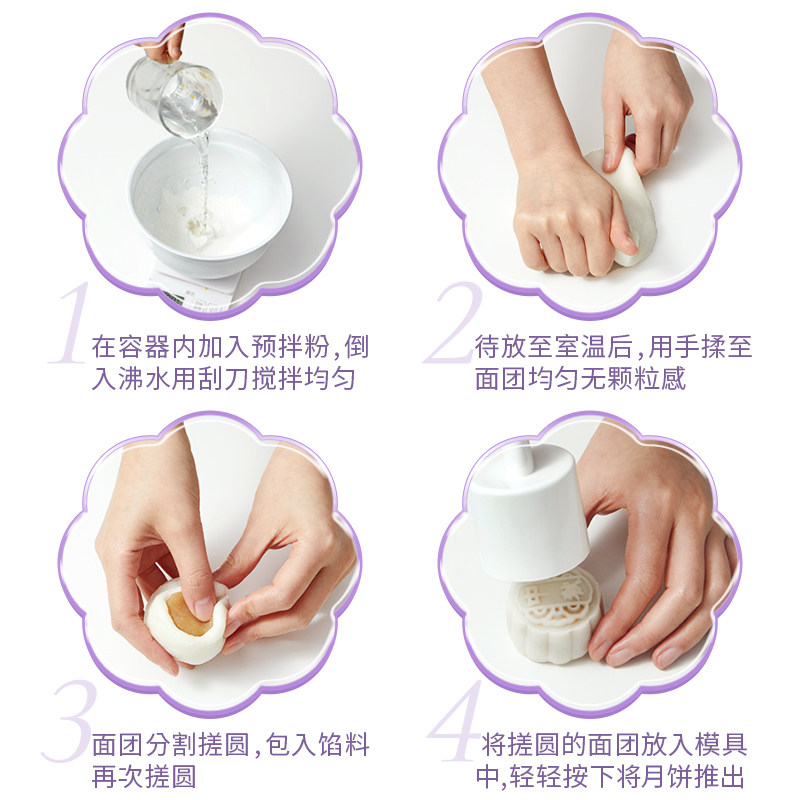 1 在容器内加入预拌粉,倒入沸水用刮刀搅拌均匀

2 待放至室温后,用手揉至面团均匀无颗粒感

3 面团分割搓圆,包入馅料再次搓圆

4 将搓圆的面团放入模具中,轻轻按下将月饼推出