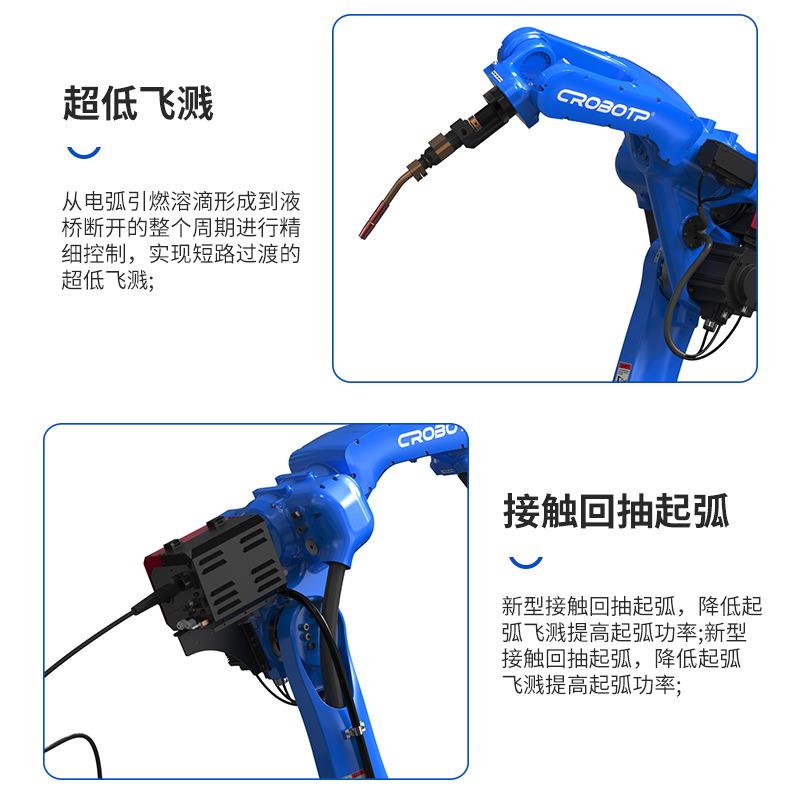 超低飞溅

从电弧引燃溶滴形成到液桥断开的整个周期进行精细控制，实现短路过渡的超低飞溅;

CROBOTP

CROBO

接触回抽起弧

新型接触回抽起弧，降低起弧飞溅提高起弧功率;新型接触回抽起弧，降低起弧飞溅提高起弧功率;