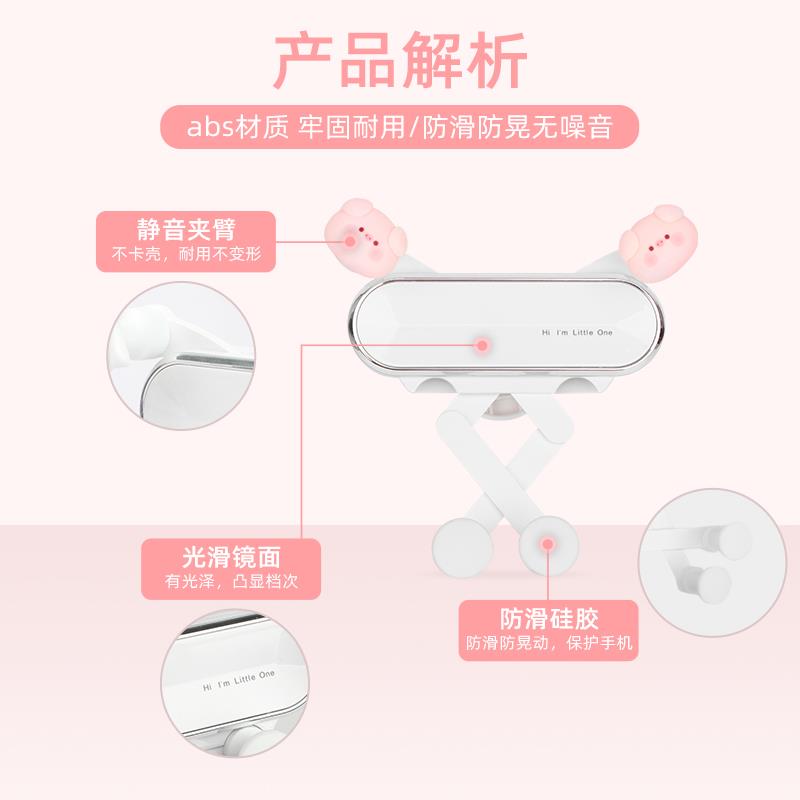 产品解析

abs材质 牢固耐用/防滑防晃无噪音

静音夹臂
不卡壳，耐用不变形

Hi I'm Little One

光滑镜面
有光泽，凸显档次

防滑硅胶
防滑防晃动，保护手机

Hi I'm Little One