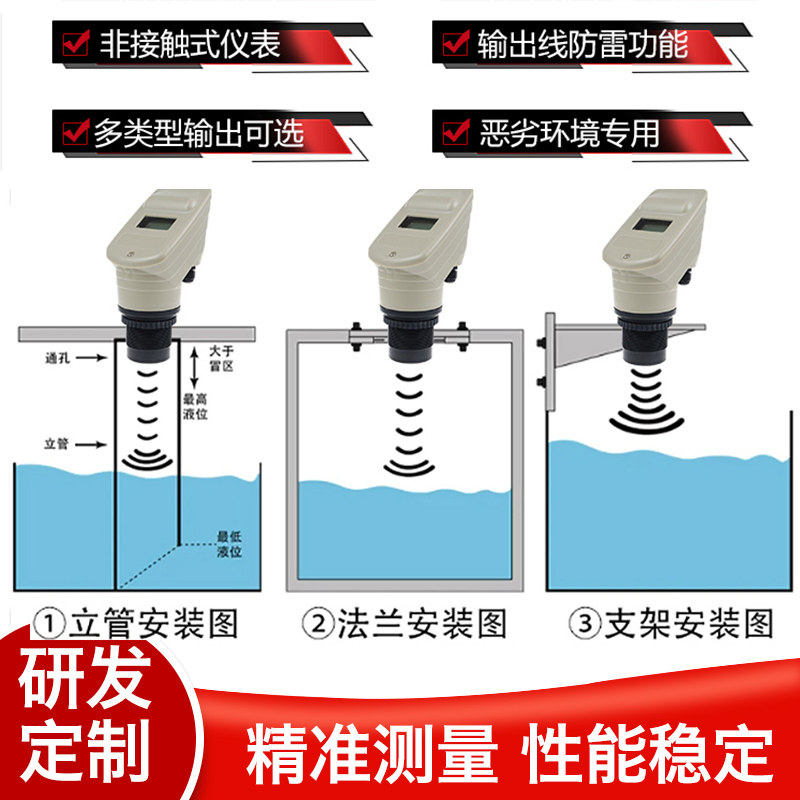 非接触式仪表

输出线防雷功能

多类型输出可选

恶劣环境专用

通孔

大于盲区

最高液位

立管

最低液位

①立管安装图

②法兰安装图

③支架安装图

研发定制

精准测量 性能稳定