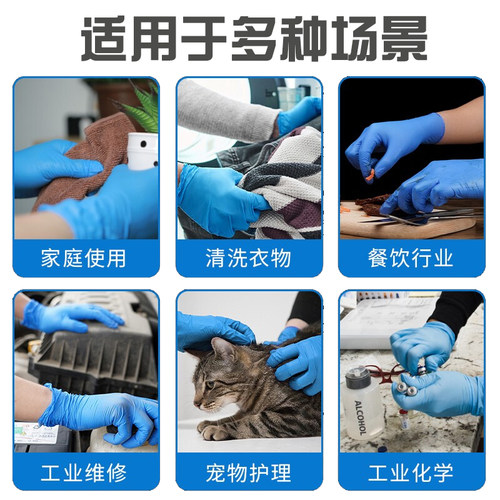 适用于多种场景

家庭使用

清洗衣物

餐饮行业

工业维修

宠物护理

ALCOHOL

工业化学