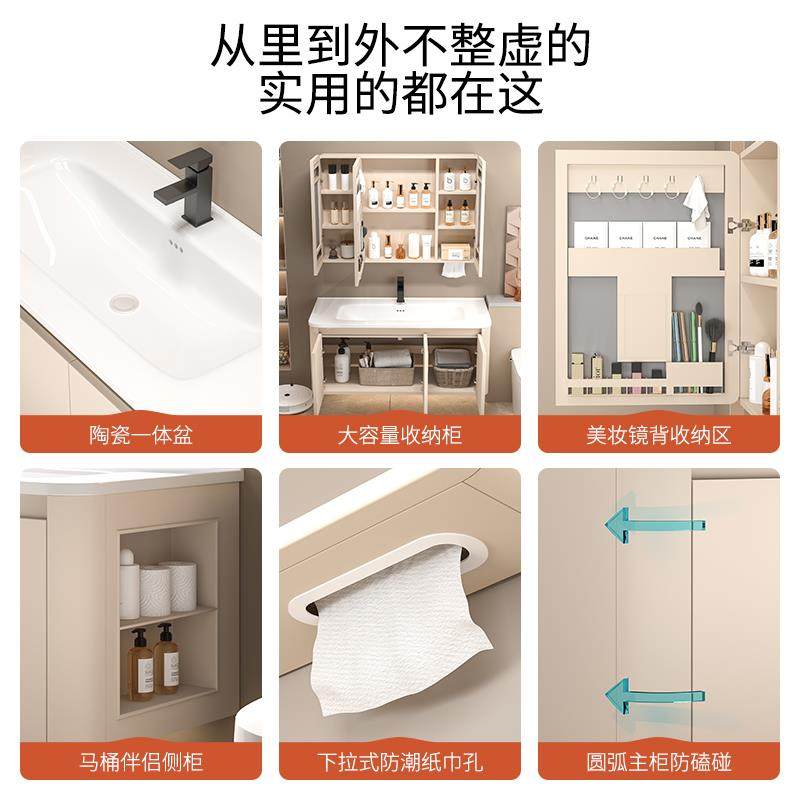 从里到外不整虚的
实用的都在这

陶瓷一体盆

大容量收纳柜

CHANE CHANE CHANE CHANE

美妆镜背收纳区

马桶伴侣侧柜

下拉式防潮纸巾孔

圆弧主柜防磕碰