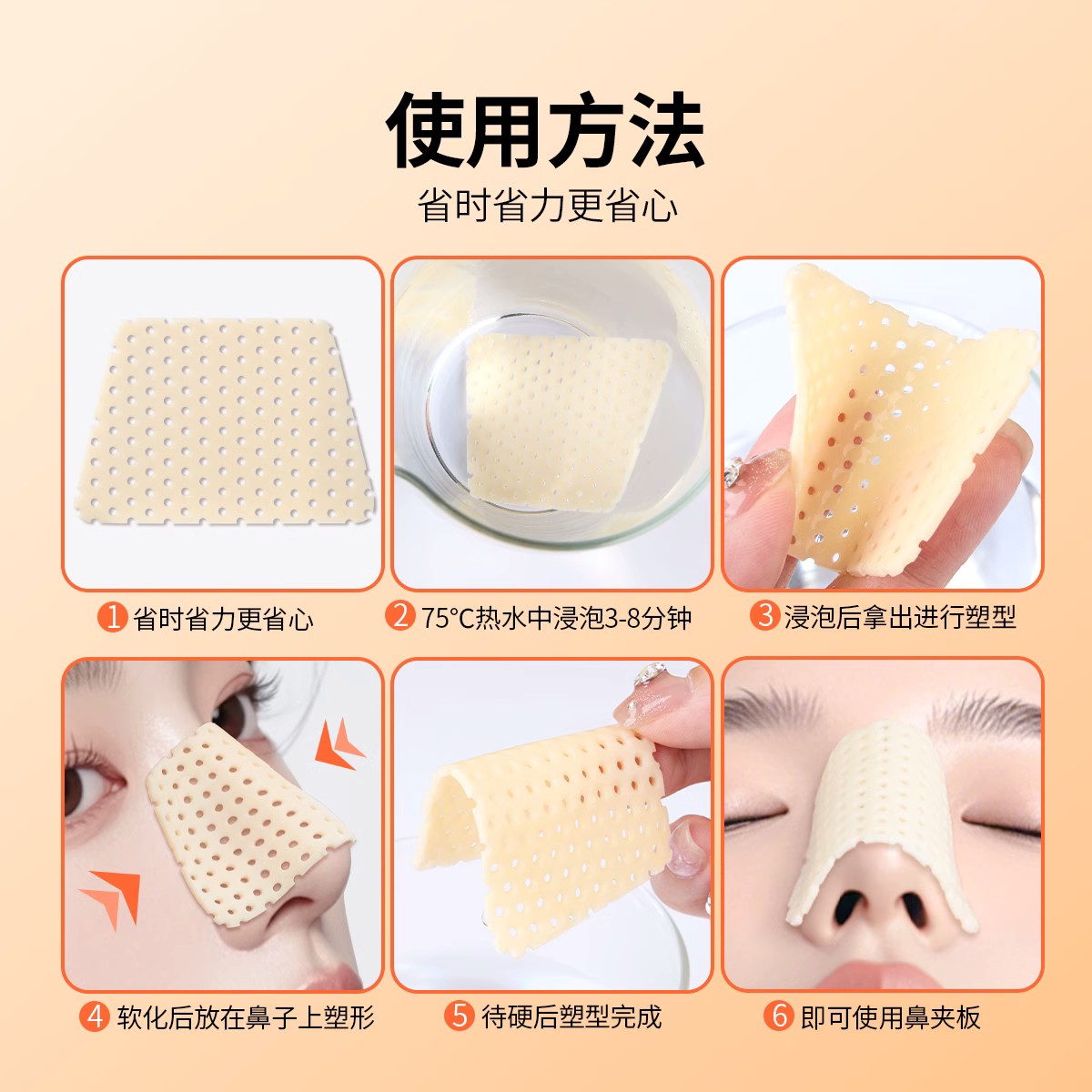 使用方法

省时省力更省心

1 省时省力更省心

2 75°C热水中浸泡3-8分钟

3 浸泡后拿出进行塑型

4 软化后放在鼻子上塑形

5 待硬后塑型完成

6 即可使用鼻夹板