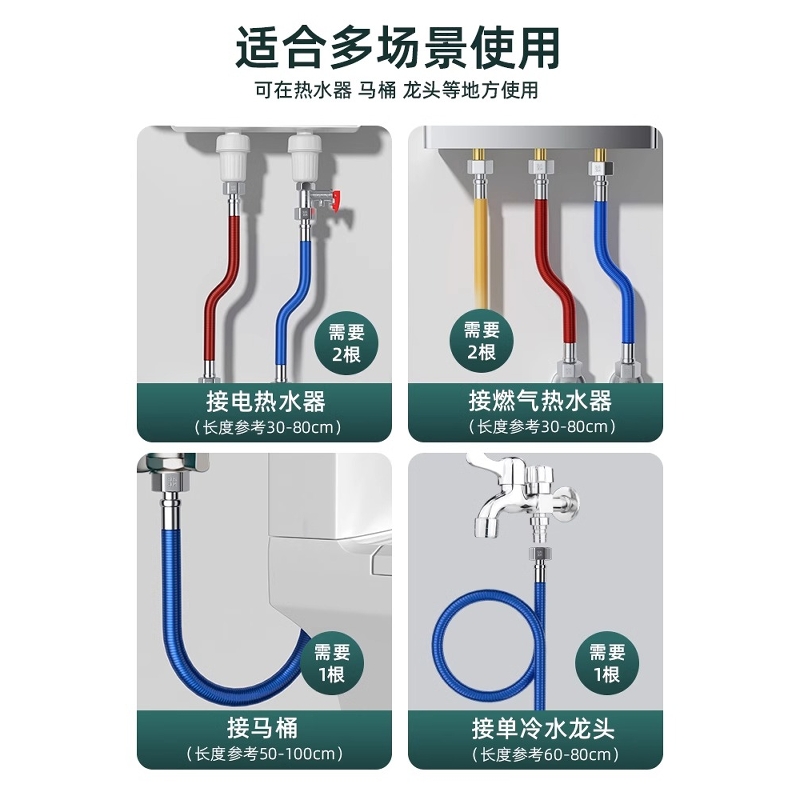 适合多场景使用
可在热水器 马桶 龙头等地方使用

需要
2根
接电热水器
（长度参考30-80cm）

需要
2根
接燃气热水器
（长度参考30-80cm）

需要
1根
接马桶
（长度参考50-100cm）

需要
1根
接单冷水龙头
（长度参考60-80cm）