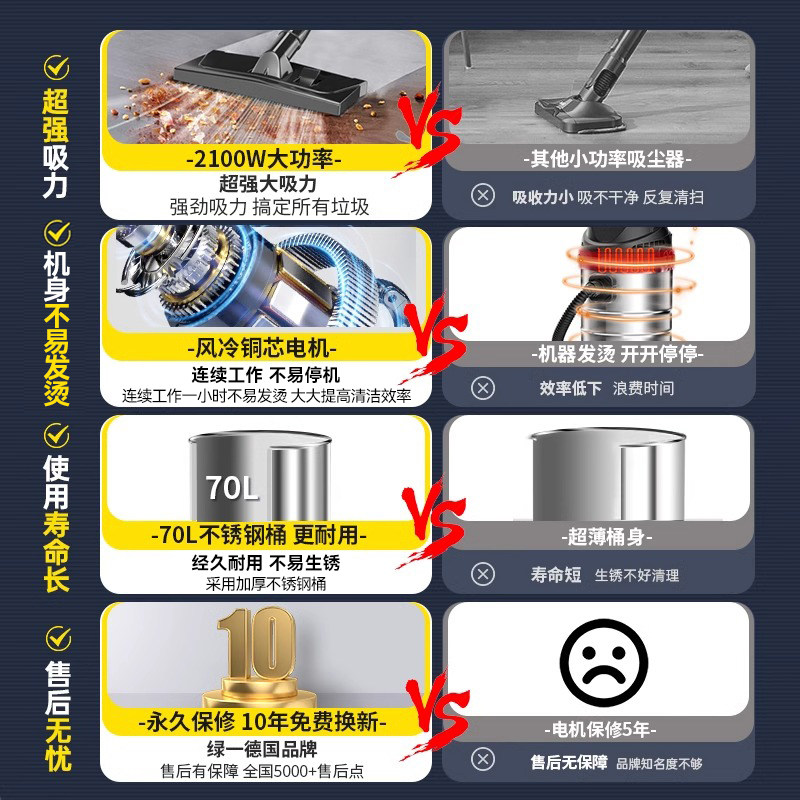 超强吸力

-2100W大功率-
超强大吸力
强劲吸力 搞定所有垃圾

VS

-其他小功率吸尘器-
吸收力小 吸不干净 反复清扫

机身不易发烫

-风冷铜芯电机-
连续工作 不易停机
连续工作一小时不易发烫 大大提高清洁效率

VS

-机器发烫 开开停停-
效率低下 浪费时间

使用寿命长

70L
-70L不锈钢桶 更耐用-
经久耐用 不易生锈
采用加厚不锈钢桶

VS

-超薄桶身-
寿命短 生锈不好清理

售后无忧

10
-永久保修 10年免费换新-
绿一德国品牌
售后有保障 全国5000+售后点

VS

-电机保修5年-
售后无保障 品牌知名度不够