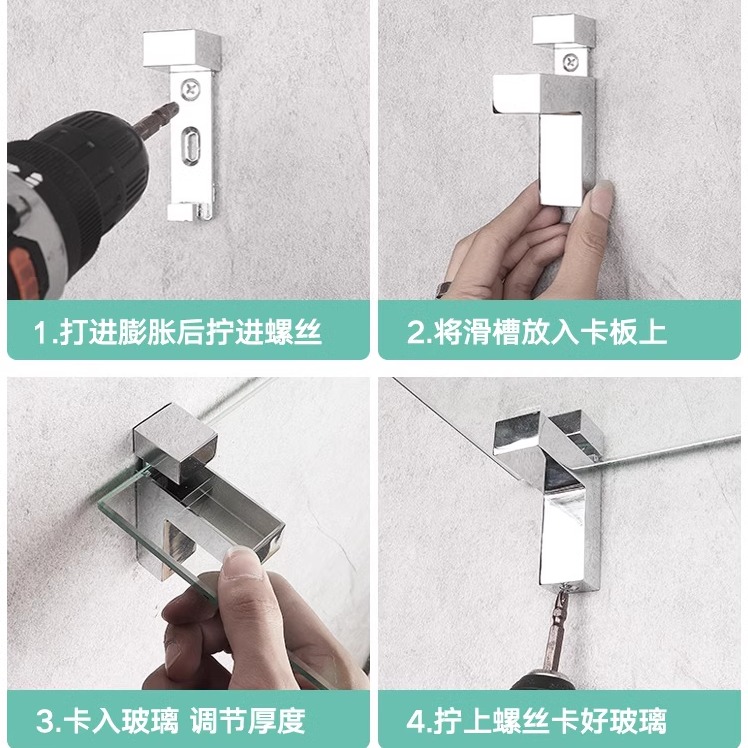 1.打进膨胀后拧进螺丝

2.将滑槽放入卡板上

3.卡入玻璃 调节厚度

4.拧上螺丝卡好玻璃