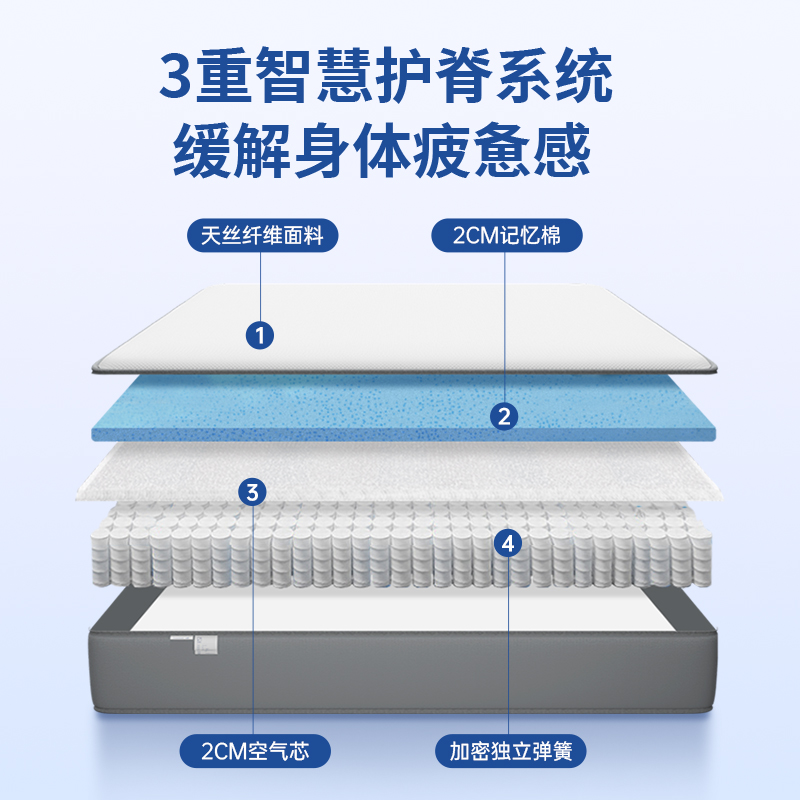 3重智慧护脊系统
缓解身体疲惫感

天丝纤维面料

2CM记忆棉

1

2

3

4

2CM空气芯

加密独立弹簧