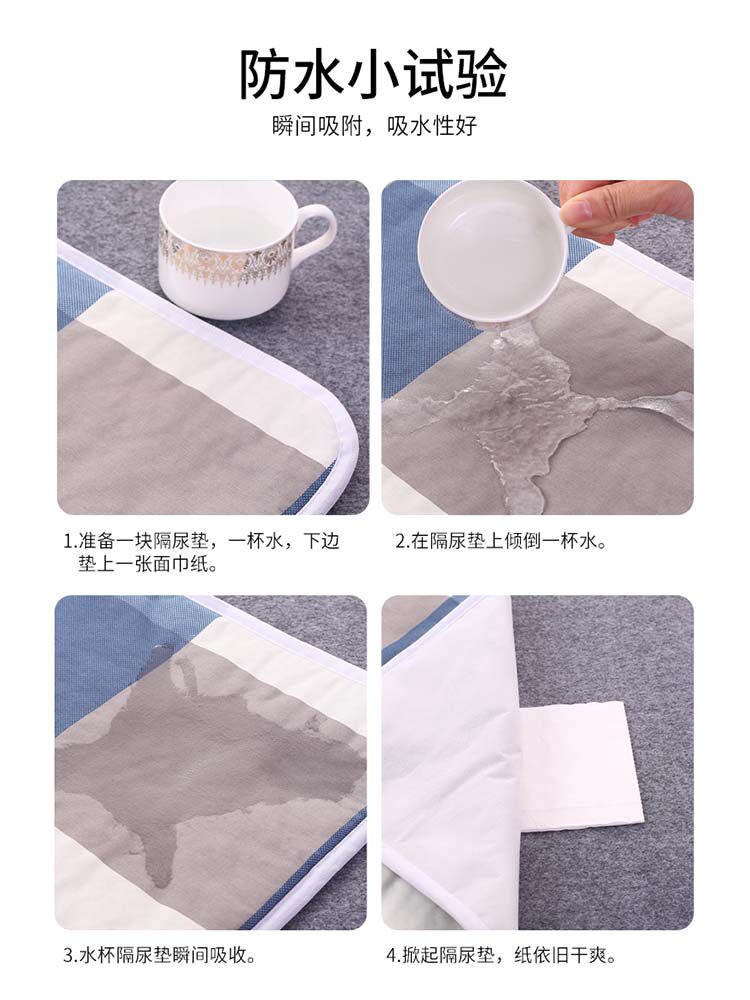 防水小试验

瞬间吸附，吸水性好

1.准备一块隔尿垫，一杯水，下边垫上一张面巾纸。

2.在隔尿垫上倾倒一杯水。

3.水杯隔尿垫瞬间吸收。

4.掀起隔尿垫，纸依旧干爽。