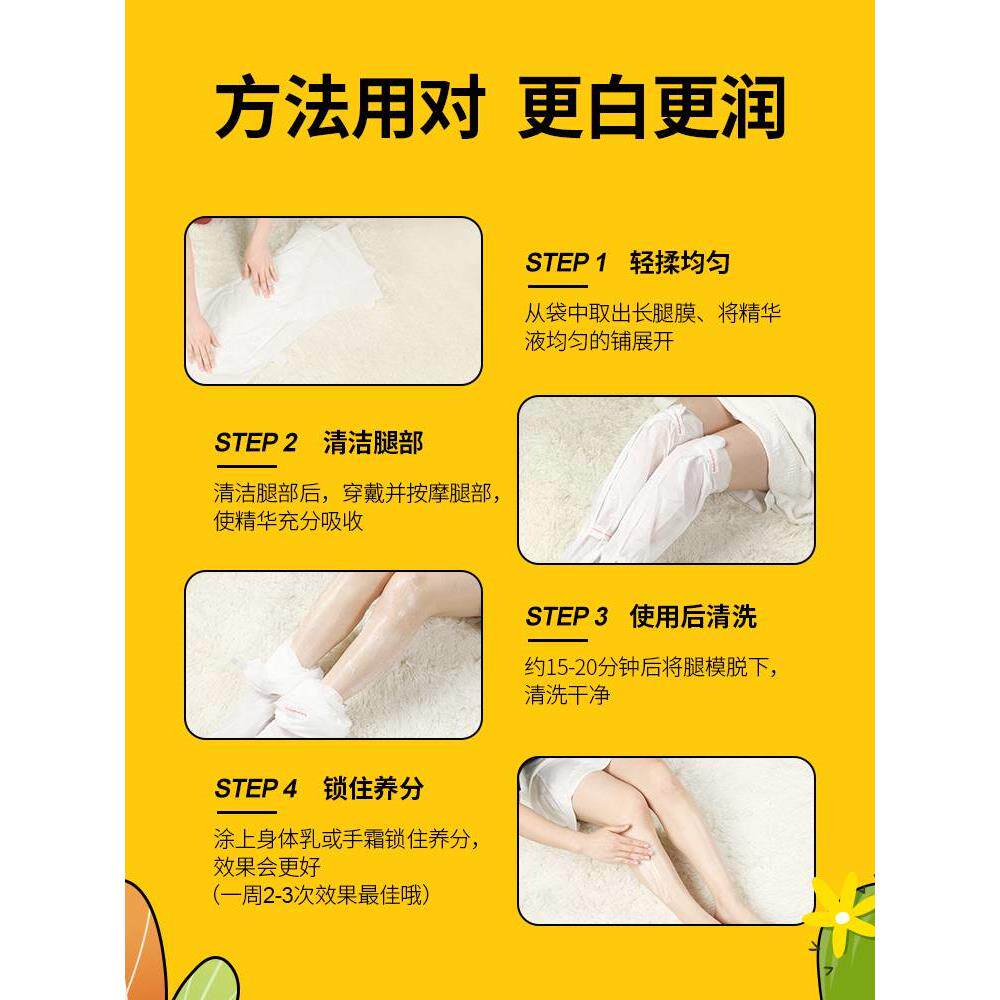 方法用对 更白更润

STEP 1 轻揉均匀

从袋中取出长腿膜、将精华液均匀的铺展开

STEP 2 清洁腿部

清洁腿部后，穿戴并按摩腿部，使精华充分吸收

STEP 3 使用后清洗

约15-20分钟后将腿模脱下，清洗干净

STEP 4 锁住养分

涂上身体乳或手霜锁住养分，效果会更好
（一周2-3次效果最佳哦）