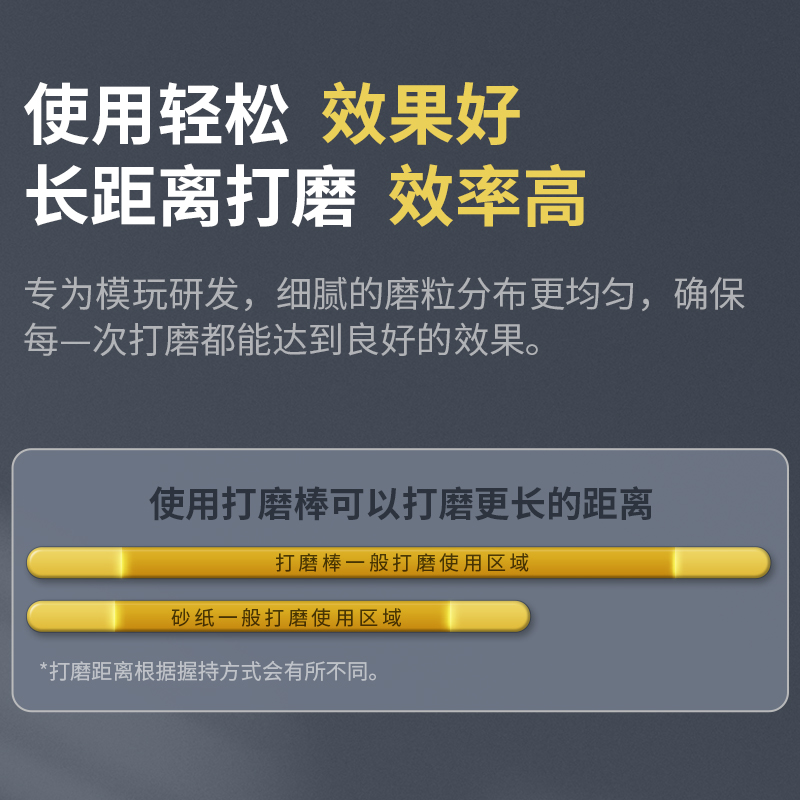 使用轻松 效果好
长距离打磨 效率高

专为模玩研发，细腻的磨粒分布更均匀，确保每一次打磨都能达到良好的效果。

使用打磨棒可以打磨更长的距离

打磨棒一般打磨使用区域

砂纸一般打磨使用区域

*打磨距离根据握持方式会有所不同。