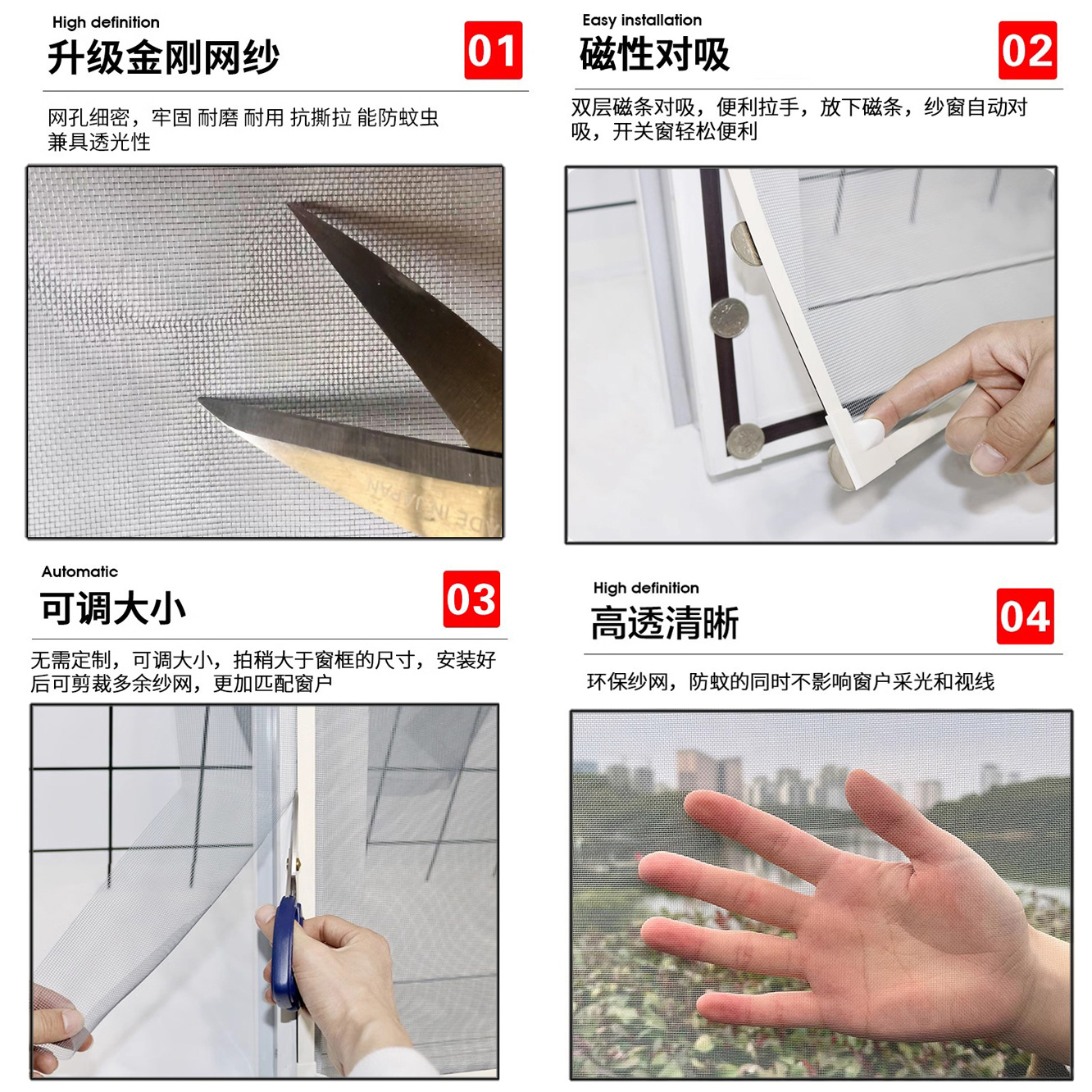 High definition
升级金刚网纱

01

网孔细密，牢固 耐磨 耐用 抗撕拉 能防蚊虫 兼具透光性

Easy installation
磁性对吸

02

双层磁条对吸，便利拉手，放下磁条，纱窗自动对吸，开关窗轻松便利

Automatic
可调大小

03

无需定制，可调大小，拍稍大于窗框的尺寸，安装好后可剪裁多余纱网，更加匹配窗户

High definition
高透清晰

04

环保纱网，防蚊的同时不影响窗户采光和视线