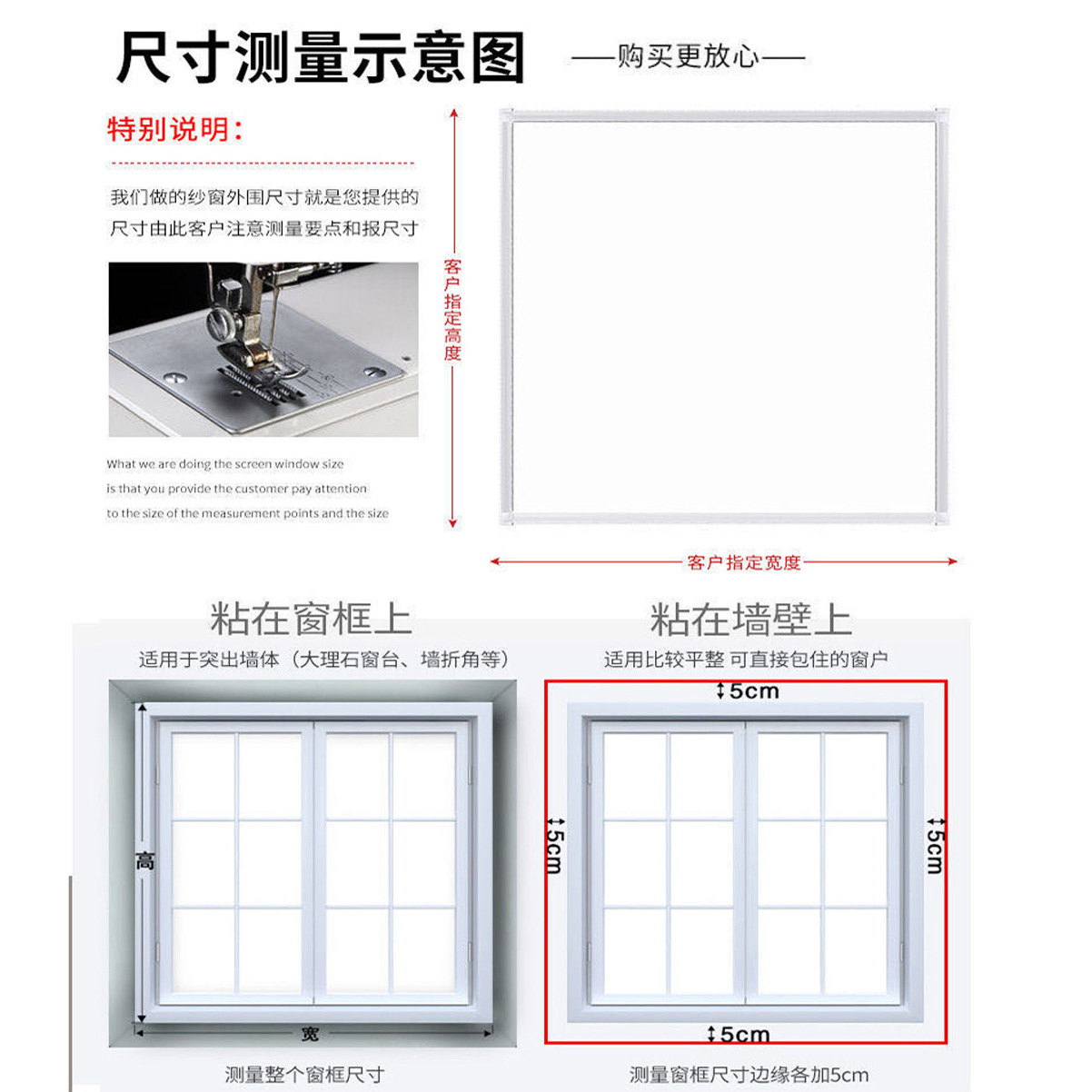 尺寸测量示意图

——购买更放心——

特别说明：

我们做的纱窗外围尺寸就是您提供的尺寸由此客户注意测量要点和报尺寸

What we are doing the screen window size is that you provide the customer pay attention to the size of the measurement points and the size

客户指定高度

客户指定宽度

粘在窗框上

适用于突出墙体（大理石窗台、墙折角等）

高

宽

测量整个窗框尺寸

粘在墙壁上

适用比较平整 可直接包住的窗户

5cm

5cm

5cm

5cm

测量窗框尺寸边缘各加5cm