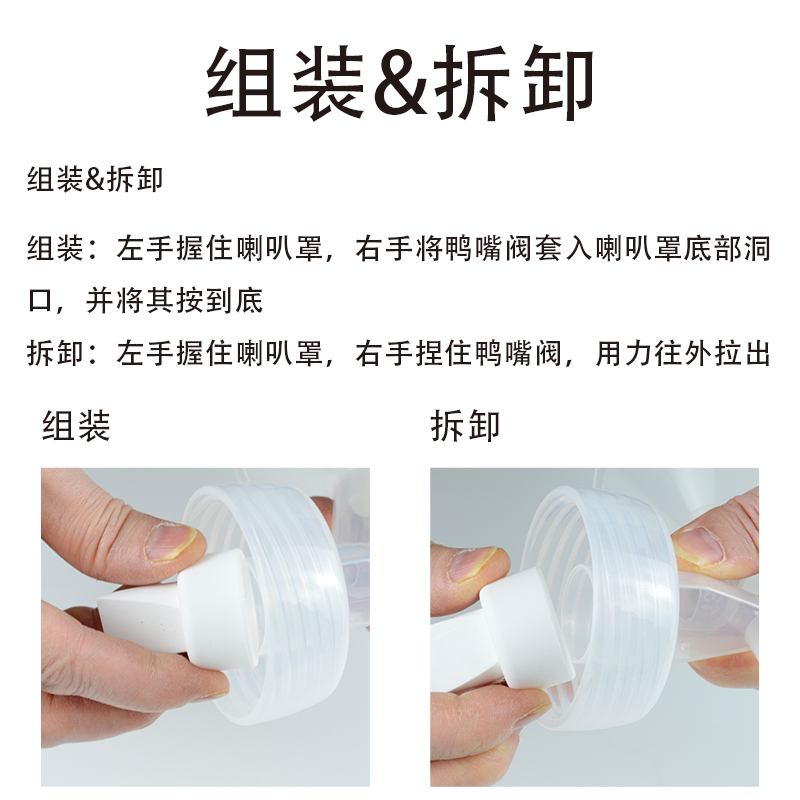 组装&拆卸

组装&拆卸

组装：左手握住喇叭罩，右手将鸭嘴阀套入喇叭罩底部洞口，并将其按到底

拆卸：左手握住喇叭罩，右手捏住鸭嘴阀，用力往外拉出

组装

拆卸