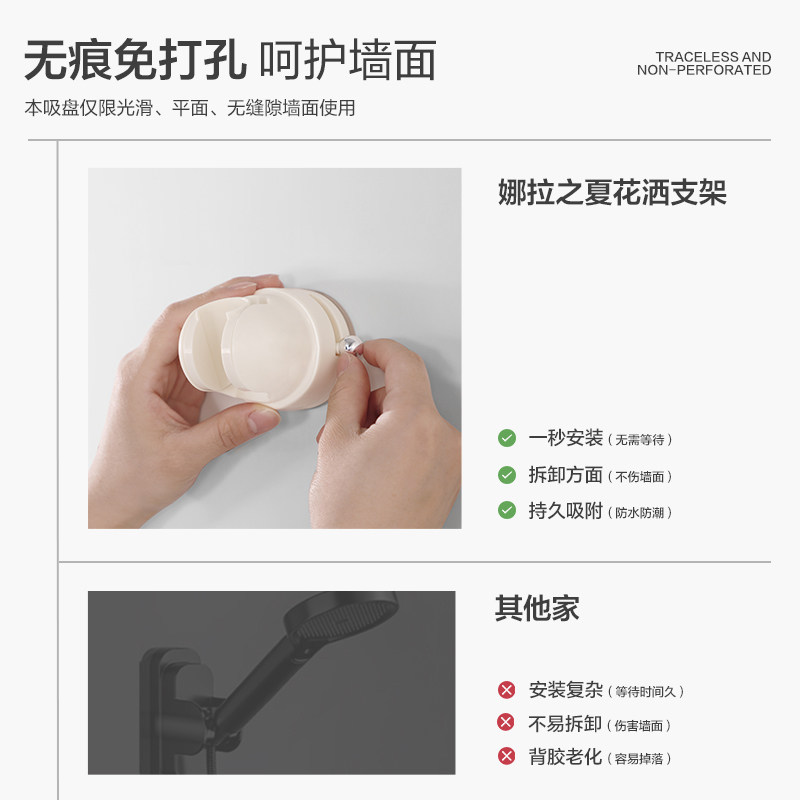 无痕免打孔 呵护墙面

TRACELESS AND NON-PERFORATED

本吸盘仅限光滑、平面、无缝隙墙面使用

娜拉之夏花洒支架

一秒安装（无需等待）

拆卸方面（不伤墙面）

持久吸附（防水防潮）

其他家

安装复杂（等待时间久）

不易拆卸（伤害墙面）

背胶老化（容易掉落）