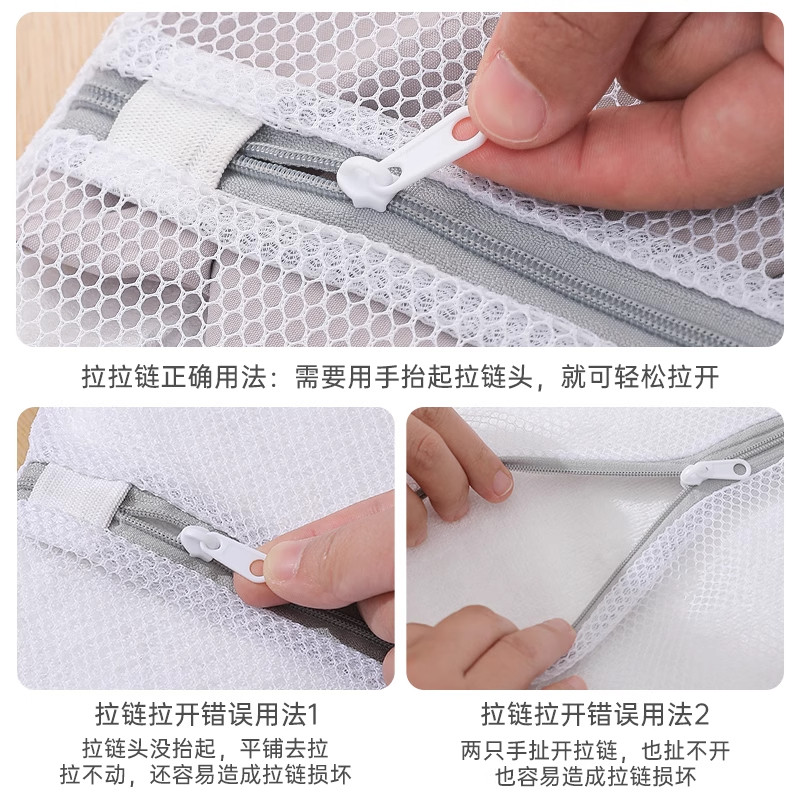 拉拉链正确用法：需要用手抬起拉链头，就可轻松拉开

拉链拉开错误用法1

拉链头没抬起，平铺去拉
拉不动，还容易造成拉链损坏

拉链拉开错误用法2

两只手扯开拉链，也扯不开
也容易造成拉链损坏