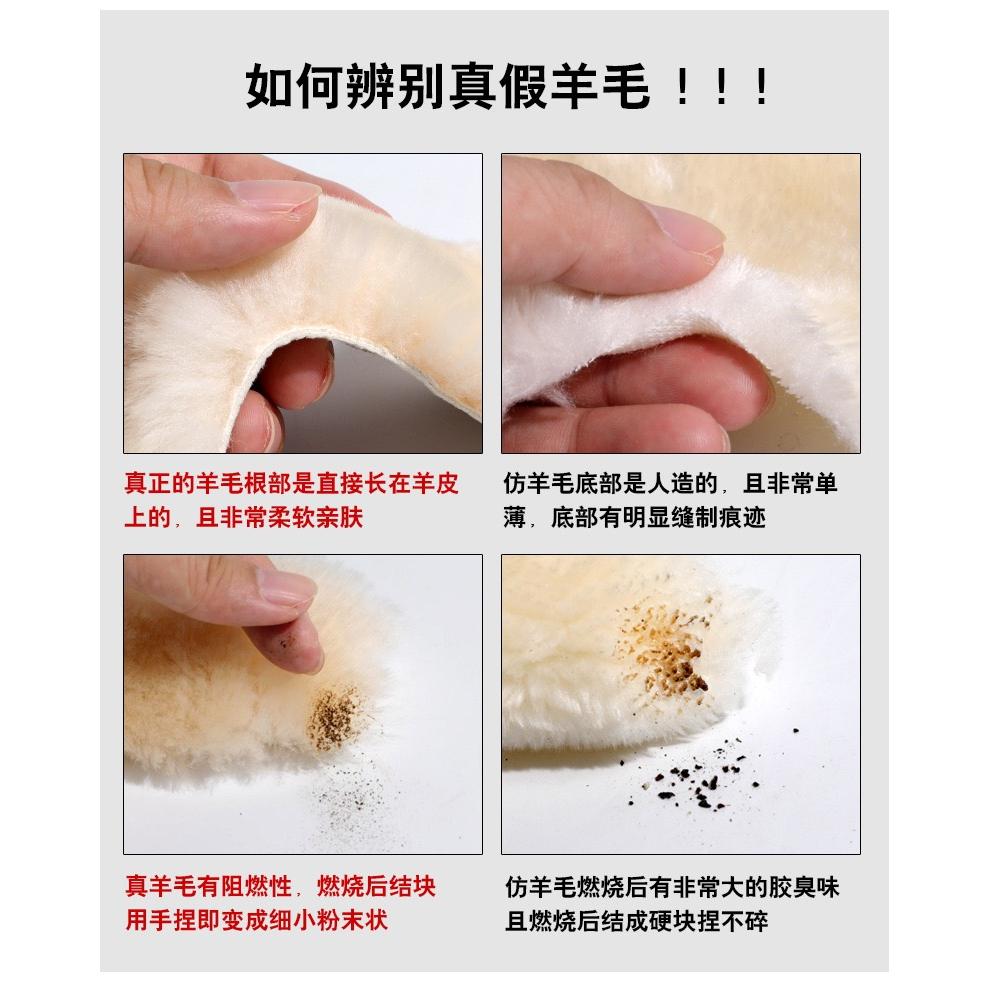 如何辨别真假羊毛！！！

真正的羊毛根部是直接长在羊皮上的，且非常柔软亲肤

仿羊毛底部是人造的，且非常单薄，底部有明显缝制痕迹

真羊毛有阻燃性，燃烧后结块用手捏即变成细小粉末状

仿羊毛燃烧后有非常大的胶臭味且燃烧后结成硬块捏不碎