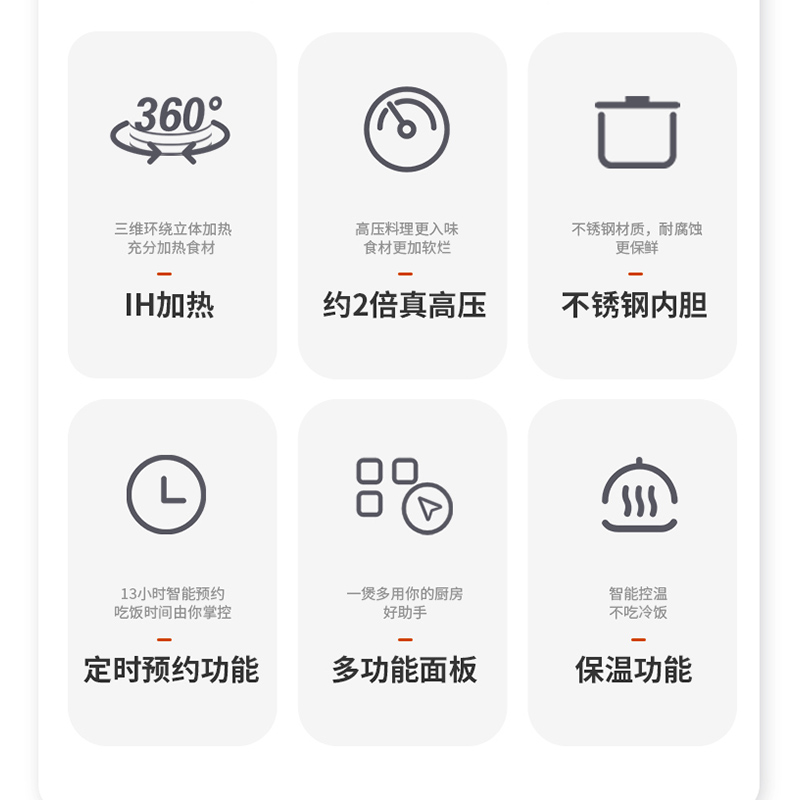 360°

三维环绕立体加热
充分加热食材

IH加热

高压料理更入味
食材更加软烂

约2倍真高压

不锈钢材质，耐腐蚀
更保鲜

不锈钢内胆

13小时智能预约
吃饭时间由你掌控

定时预约功能

一煲多用你的厨房
好助手

多功能面板

智能控温
不吃冷饭

保温功能