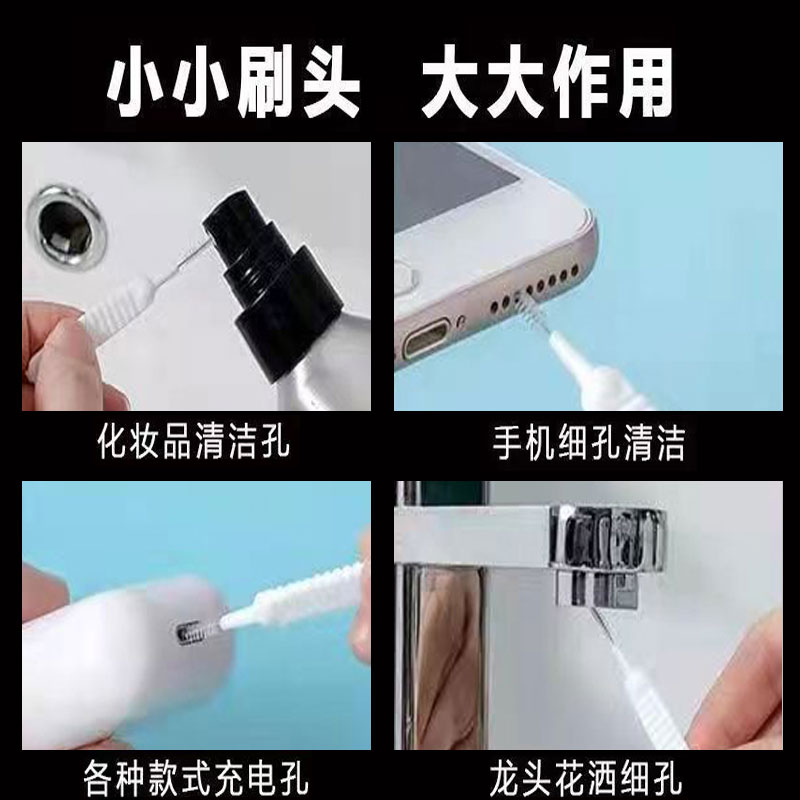 小小刷头 大大作用

化妆品清洁孔

手机细孔清洁

各种款式充电孔

龙头花洒细孔