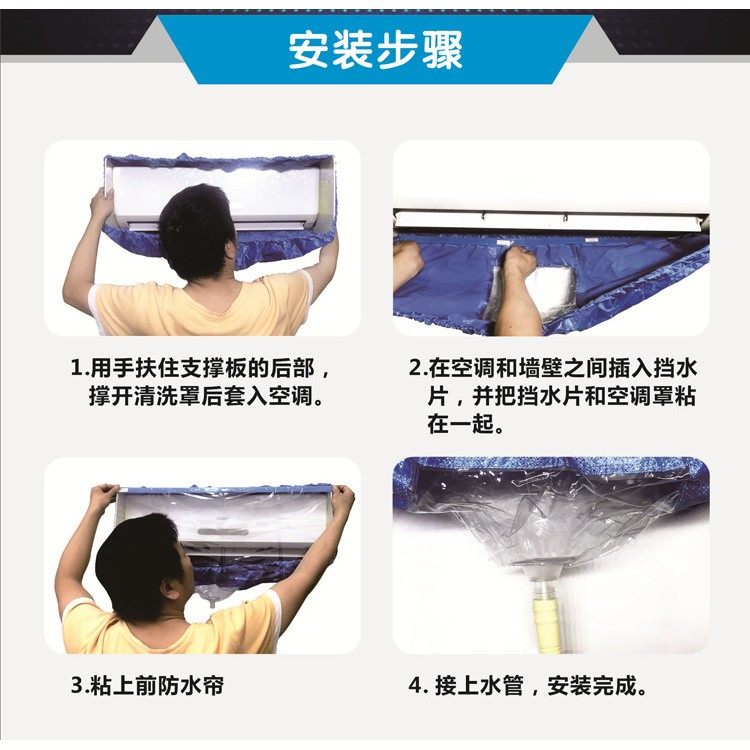 安装步骤

1.用手扶住支撑板的后部，撑开清洗罩后套入空调。

2.在空调和墙壁之间插入挡水片，并把挡水片和空调罩粘在一起。

3.粘上前防水帘

4. 接上水管，安装完成。