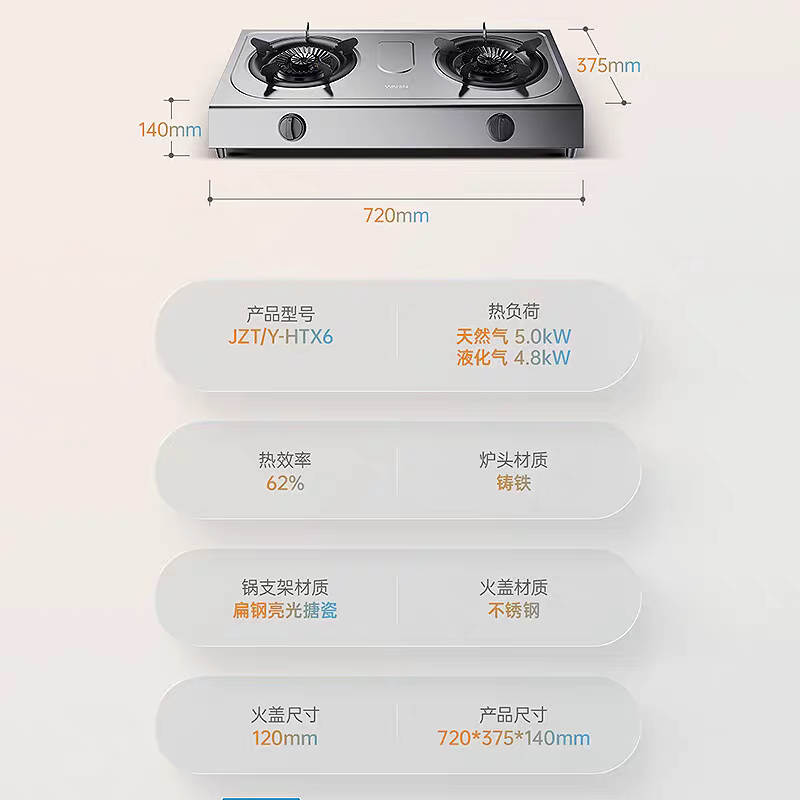 375mm

140mm

720mm

产品型号
JZT/Y-HTX6

热负荷
天然气 5.0kW
液化气 4.8kW

热效率
62%

炉头材质
铸铁

锅支架材质
扁钢亮光搪瓷

火盖材质
不锈钢

火盖尺寸
120mm

产品尺寸
720*375*140mm