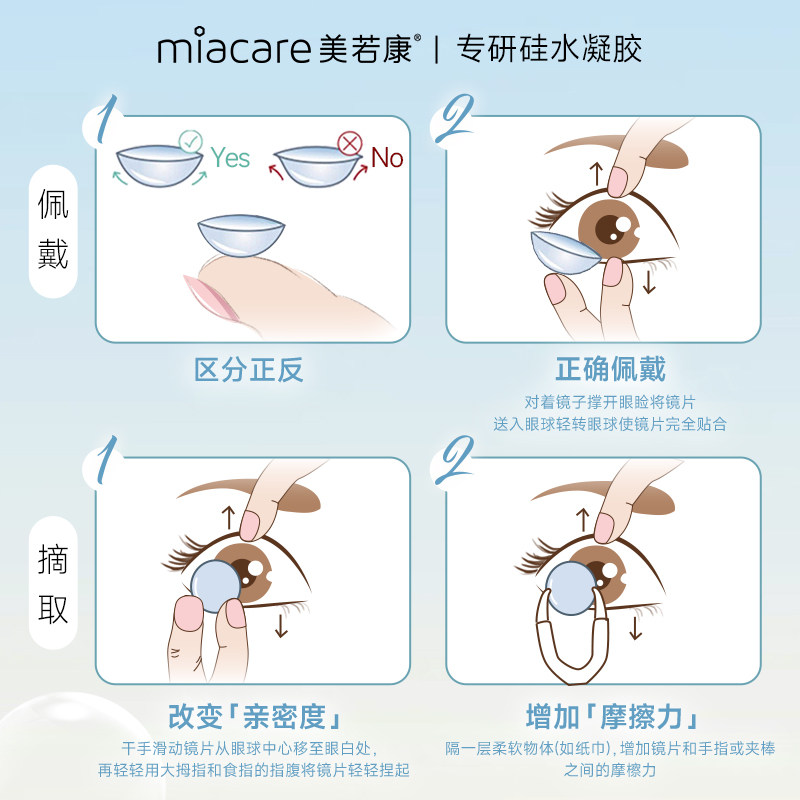 miacare 美若康® | 专研硅水凝胶

佩戴

1

Yes

No

区分正反

2

正确佩戴

对着镜子撑开眼睑将镜片
送入眼球轻转眼球使镜片完全贴合

摘取

1

改变「亲密度」

干手滑动镜片从眼球中心移至眼白处，
再轻轻用大拇指和食指的指腹将镜片轻轻捏起

2

增加「摩擦力」

隔一层柔软物体(如纸巾)，增加镜片和手指或夹棒之间的摩擦力