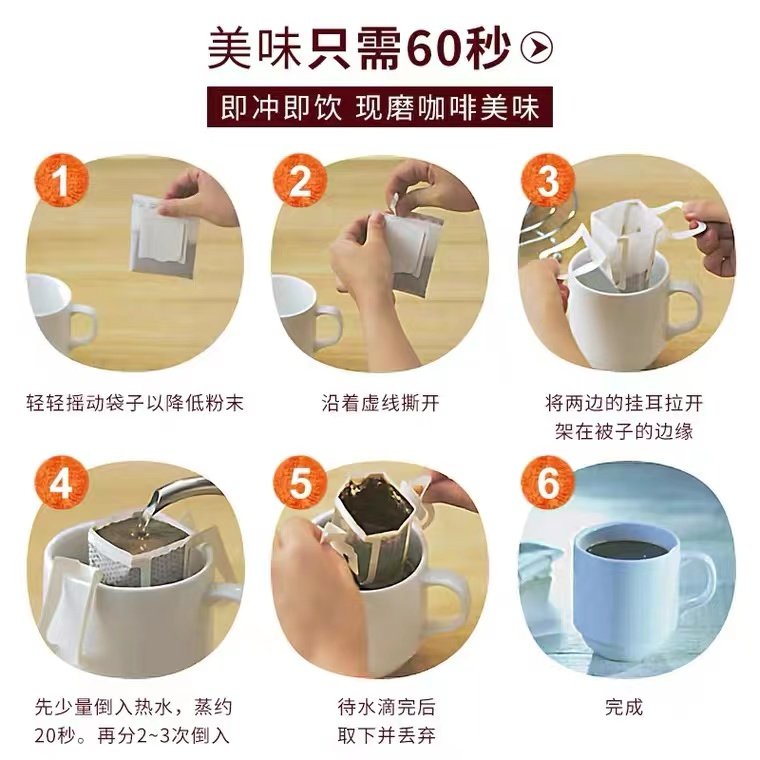 美味只需60秒

即冲即饮 现磨咖啡美味

1

轻轻摇动袋子以降低粉末

2

沿着虚线撕开

3

将两边的挂耳拉开 架在被子的边缘

4

先少量倒入热水，蒸约20秒。再分2~3次倒入

5

待水滴完后 取下并丢弃

6

完成