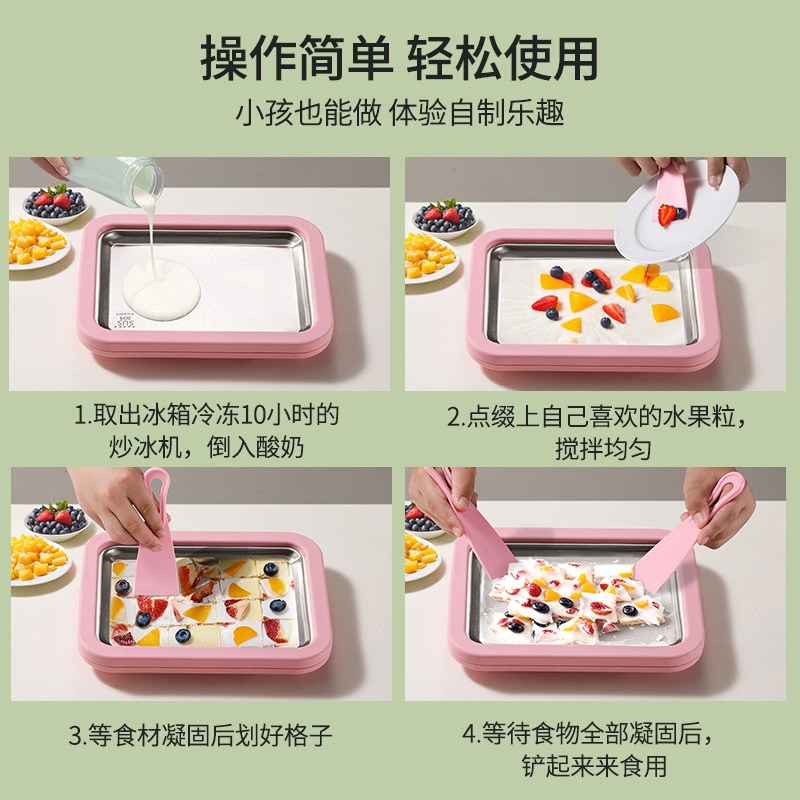 操作简单 轻松使用

小孩也能做 体验自制乐趣

1.取出冰箱冷冻10小时的炒冰机，倒入酸奶

2.点缀上自己喜欢的水果粒，搅拌均匀

3.等食材凝固后划好格子

4.等待食物全部凝固后，铲起来来食用