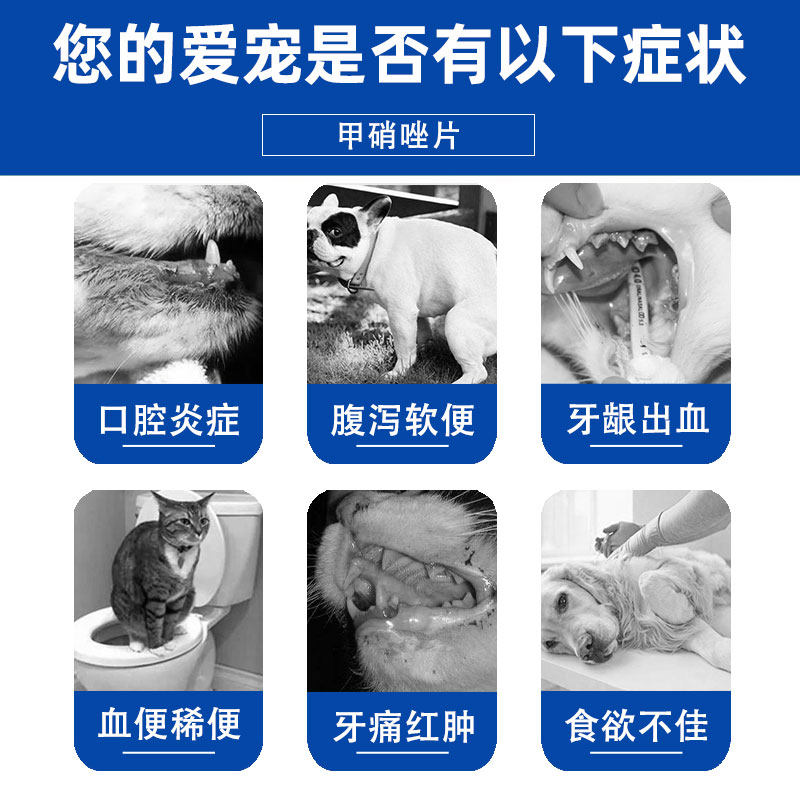 您的爱宠是否有以下症状

甲硝唑片

口腔炎症

腹泻软便

牙龈出血

血便稀便

牙痛红肿

食欲不佳