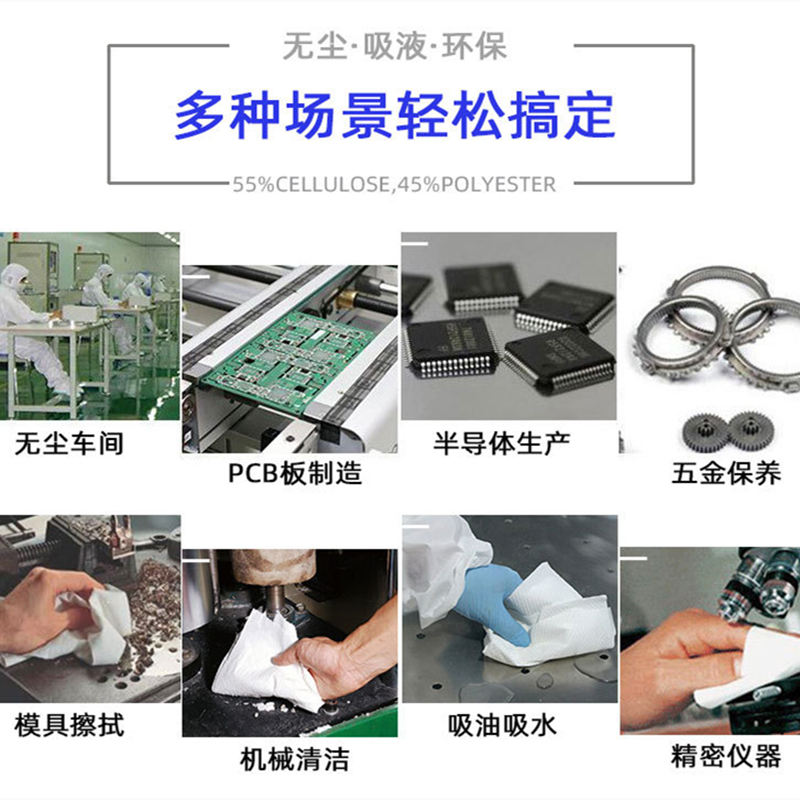 无尘·吸液·环保

多种场景轻松搞定

55%CELLULOSE,45%POLYESTER

无尘车间

PCB板制造

半导体生产

五金保养

模具擦拭

机械清洁

吸油吸水

精密仪器