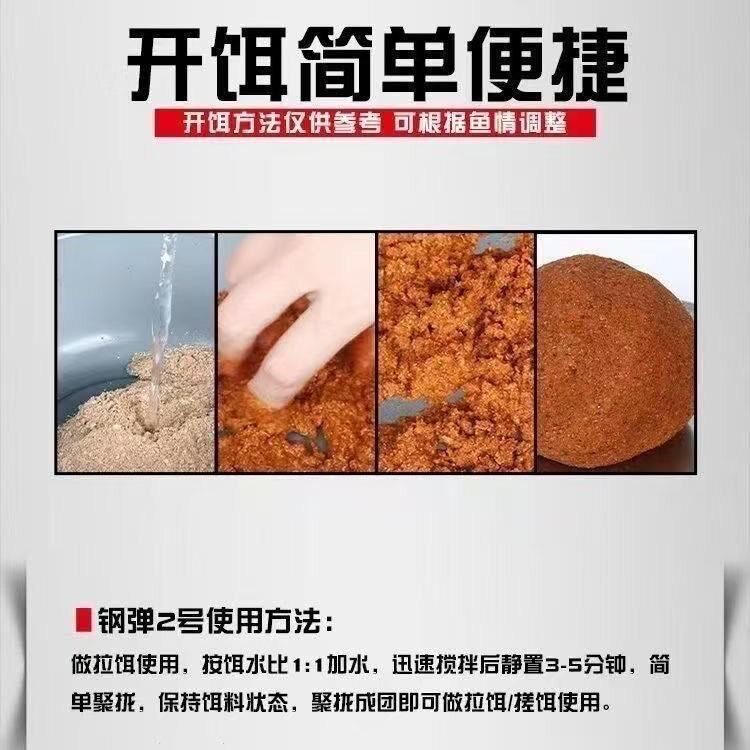 开饵简单便捷

开饵方法仅供参考 可根据鱼情调整

钢弹2号使用方法：

做拉饵使用，按饵水比1:1加水，迅速搅拌后静置3-5分钟，简单聚拢，保持饵料状态，聚拢成团即可做拉饵/搓饵使用。