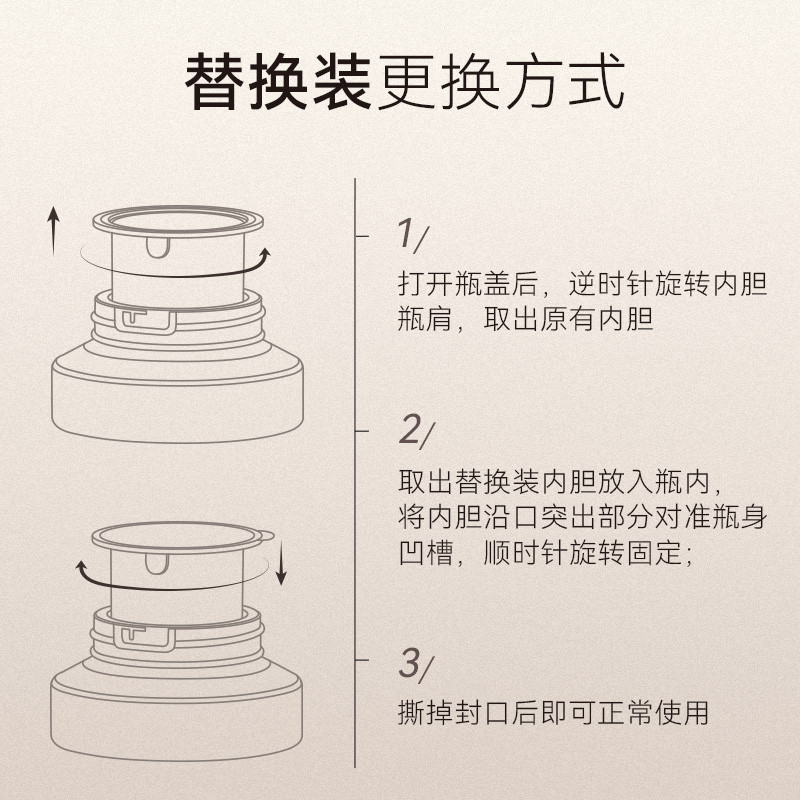 替换装更换方式

1/

打开瓶盖后，逆时针旋转内胆瓶肩，取出原有内胆

2/

取出替换装内胆放入瓶内，将内胆沿口突出部分对准瓶身凹槽，顺时针旋转固定；

3/

撕掉封口后即可正常使用