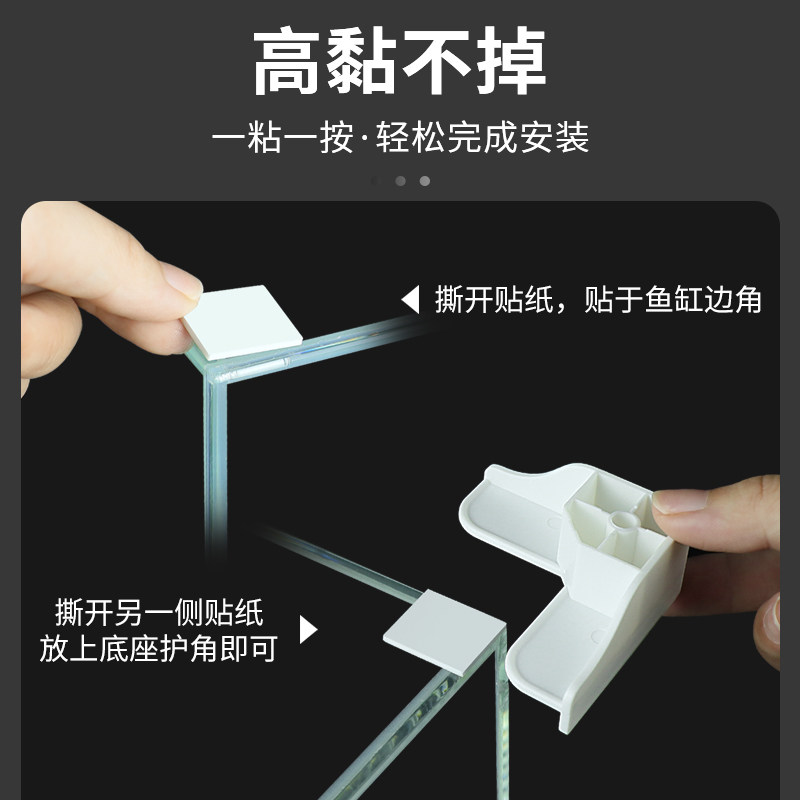 高黏不掉

一粘一按·轻松完成安装

撕开贴纸，贴于鱼缸边角

撕开另一侧贴纸
放上底座护角即可