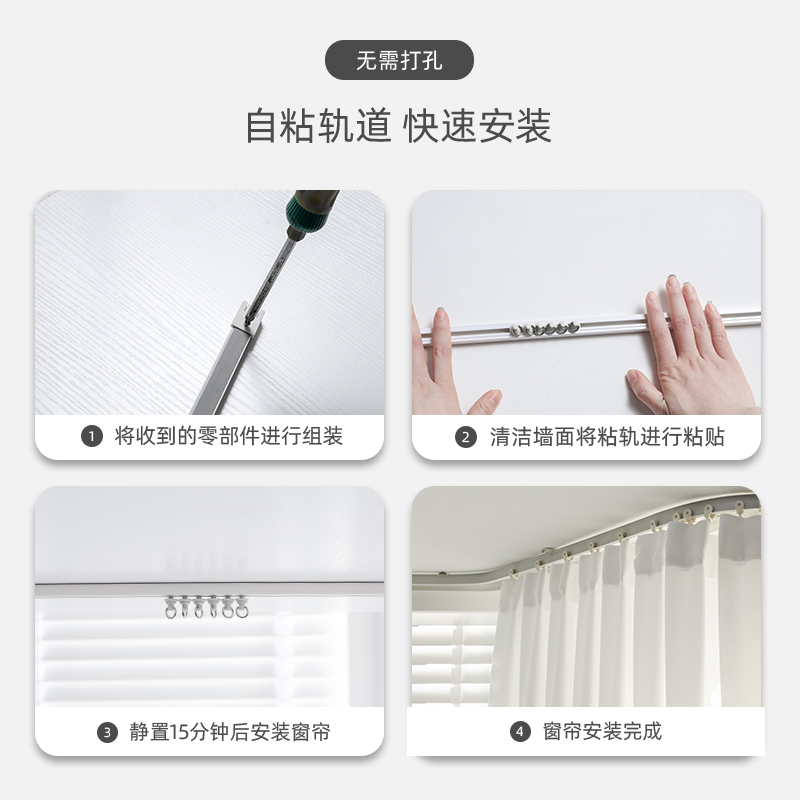 无需打孔

自粘轨道 快速安装

1 将收到的零部件进行组装

2 清洁墙面将粘轨进行粘贴

3 静置15分钟后安装窗帘

4 窗帘安装完成