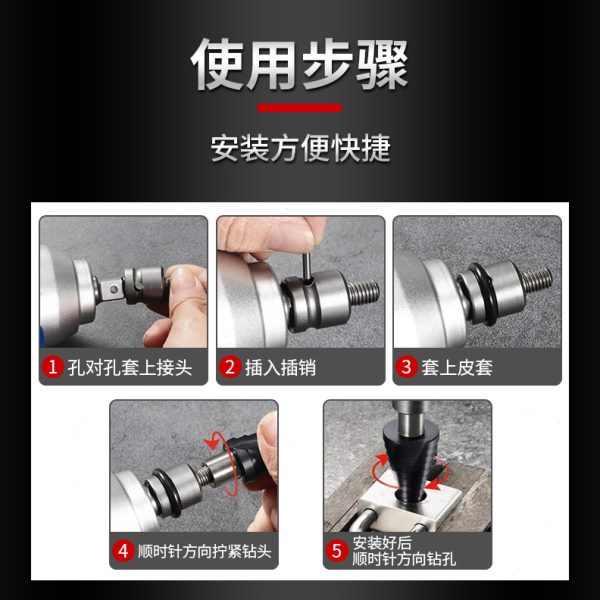 使用步骤

安装方便快捷

1 孔对孔套上接头

2 插入插销

3 套上皮套

4 顺时针方向拧紧钻头

5 安装好后
顺时针方向钻孔