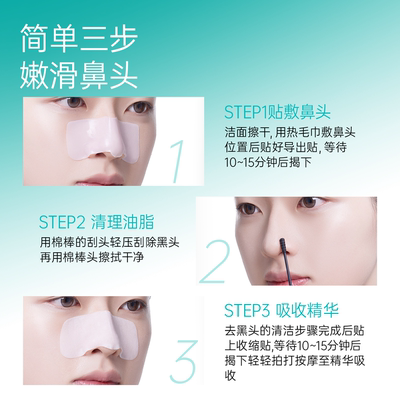 简单三步
嫩滑鼻头

1

STEP1贴敷鼻头
洁面擦干, 用热毛巾敷鼻头位置后贴好导出贴, 等待10~15分钟后揭下

STEP2 清理油脂
用棉棒的刮头轻压刮除黑头再用棉棒头擦拭干净

2

3

STEP3 吸收精华
去黑头的清洁步骤完成后贴上收缩贴,等待10~15分钟后揭下轻轻拍打按摩至精华吸收