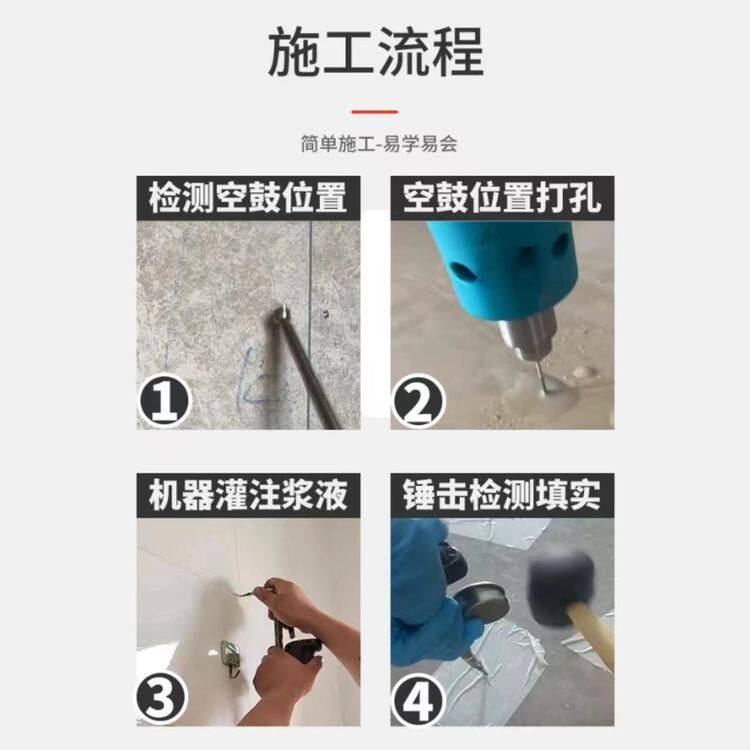 施工流程

简单施工-易学易会

检测空鼓位置

1

空鼓位置打孔

2

机器灌注浆液

3

锤击检测填实

4